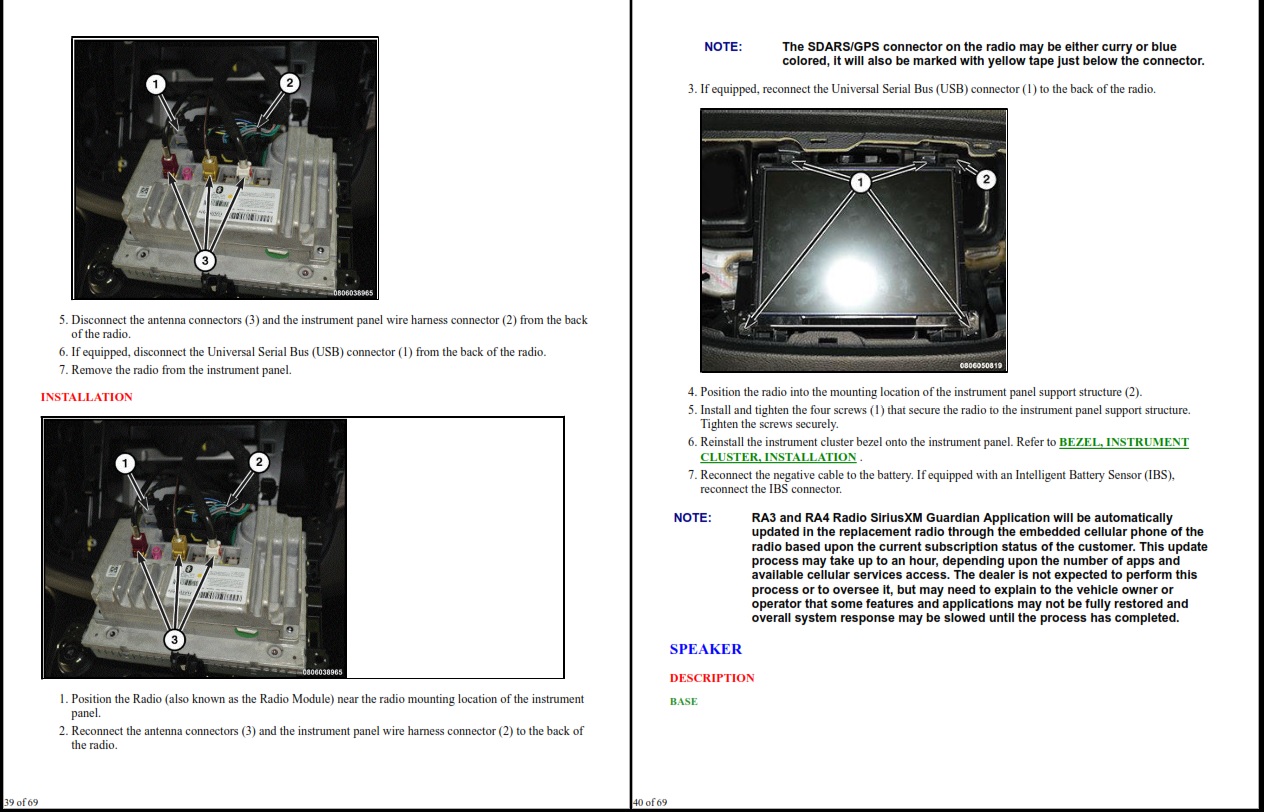 1

2

3

0806038965

5. Disconnect the antenna connectors (3) and the instrument panel wire harness connector (2) from the back of the radio.

6. If equipped, disconnect the Universal Serial Bus (USB) connector (1) from the back of the radio.

7. Remove the radio from the instrument panel.

INSTALLATION

1

2

3

0806038965

1. Position the Radio (also known as the Radio Module) near the radio mounting location of the instrument panel.

2. Reconnect the antenna connectors (3) and the instrument panel wire harness connector (2) to the back of the radio.

39 of 69

NOTE: The SDARS/GPS connector on the radio may be either curry or blue colored, it will also be marked with yellow tape just below the connector.

3. If equipped, reconnect the Universal Serial Bus (USB) connector (1) to the back of the radio.

1

2

0806050819

4. Position the radio into the mounting location of the instrument panel support structure (2).

5. Install and tighten the four screws (1) that secure the radio to the instrument panel support structure. Tighten the screws securely.

6. Reinstall the instrument cluster bezel onto the instrument panel. Refer to BEZEL, INSTRUMENT CLUSTER, INSTALLATION .

7. Reconnect the negative cable to the battery. If equipped with an Intelligent Battery Sensor (IBS), reconnect the IBS connector.

NOTE: RA3 and RA4 Radio SiriusXM Guardian Application will be automatically updated in the replacement radio through the embedded cellular phone of the radio based upon the current subscription status of the customer. This update process may take up to an hour, depending upon the number of apps and available cellular services access. The dealer is not expected to perform this process or to oversee it, but may need to explain to the vehicle owner or operator that some features and applications may not be fully restored and overall system response may be slowed until the process has completed.

SPEAKER

DESCRIPTION

BASE

40 of 69