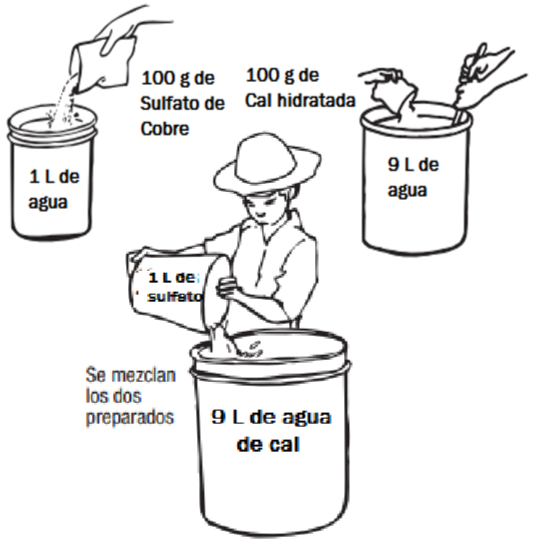 100 g de Sulfato de Cobre

100 g de Cal hidratada

1 L de agua

9 L de agua

1 L de sulfato

Se mezclan los dos preparados

9 L de agua de cal