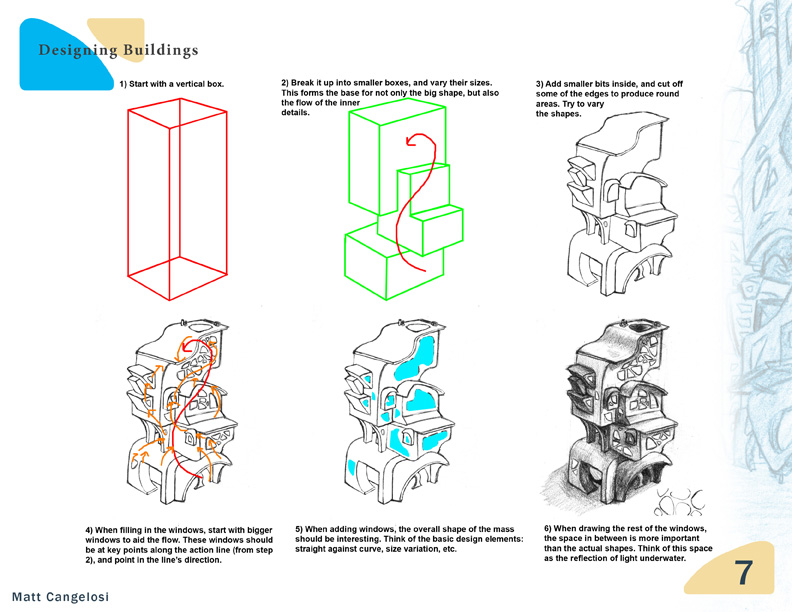 Designing Buildings

1) Start with a vertical box.

2) Break it up into smaller boxes, and vary their sizes. This forms the base for not only the big shape, but also the flow of the inner details.

3) Add smaller bits inside, and cut off some of the edges to produce round areas. Try to vary the shapes.

4) When filling in the windows, start with bigger windows to aid the flow. These windows should be at key points along the action line (from step 2), and point in the line's direction.

5) When adding windows, the overall shape of the mass should be interesting. Think of the basic design elements: straight against curve, size variation, etc.

6) When drawing the rest of the windows, the space in between is more important than the actual shapes. Think of this space as the reflection of light underwater.

Matt Cangelosi

7