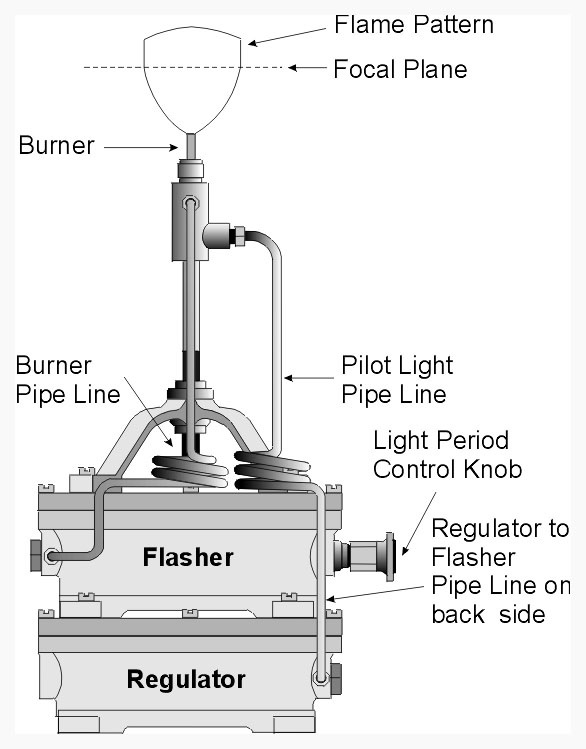 Flame Pattern
Focal Plane
Burner
Burner Pipe Line
Pilot Light Pipe Line
Light Period Control Knob
Regulator to Flasher Pipe Line on back side
Flasher
Regulator