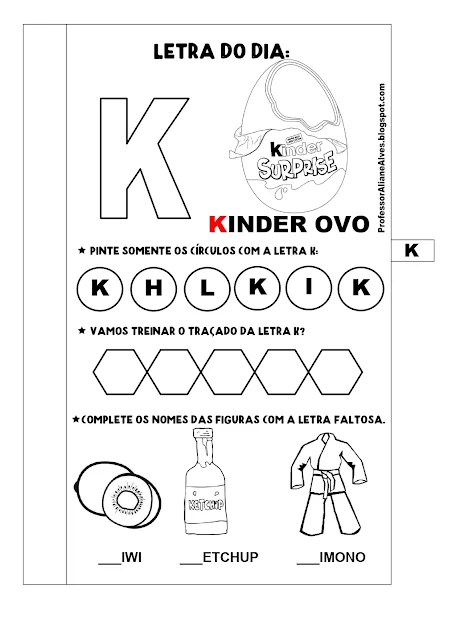 LETRA DO DIA:

K

kinder SURPRISE

KINDER OVO

ProfessorAlianeAlves.blogspot.com

K

★ PINTE SOMENTE OS CÍRCULOS COM A LETRA K:

K H L K I K

★ VAMOS TREINAR O TRAÇADO DA LETRA K?

★ COMPLETE OS NOMES DAS FIGURAS COM A LETRA FALTOSA.

KETCHUP

___IWI ___ETCHUP ___IMONO