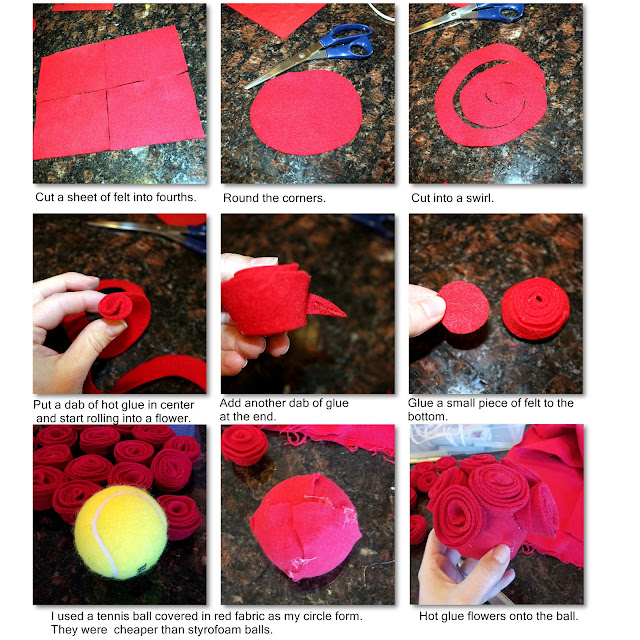 Cut a sheet of felt into fourths.

Round the corners.

Cut into a swirl.

Put a dab of hot glue in center and start rolling into a flower.

Add another dab of glue at the end.

Glue a small piece of felt to the bottom.

I used a tennis ball covered in red fabric as my circle form. They were cheaper than styrofoam balls.

Hot glue flowers onto the ball.