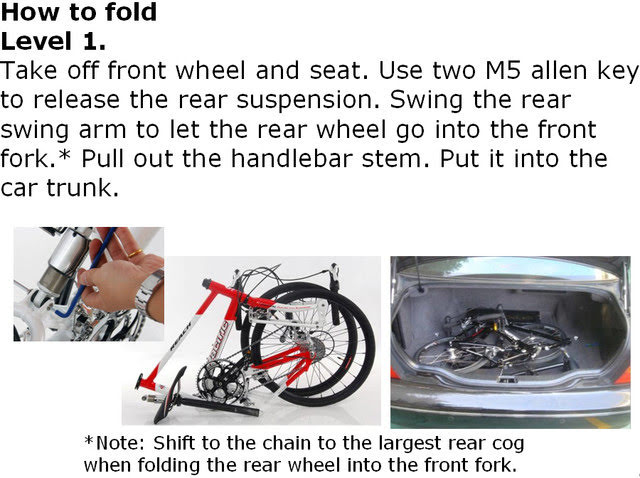 How to fold
Level 1.
Take off front wheel and seat. Use two M5 allen key to release the rear suspension. Swing the rear swing arm to let the rear wheel go into the front fork.* Pull out the handlebar stem. Put it into the car trunk.

REACH

*Note: Shift to the chain to the largest rear cog when folding the rear wheel into the front fork.