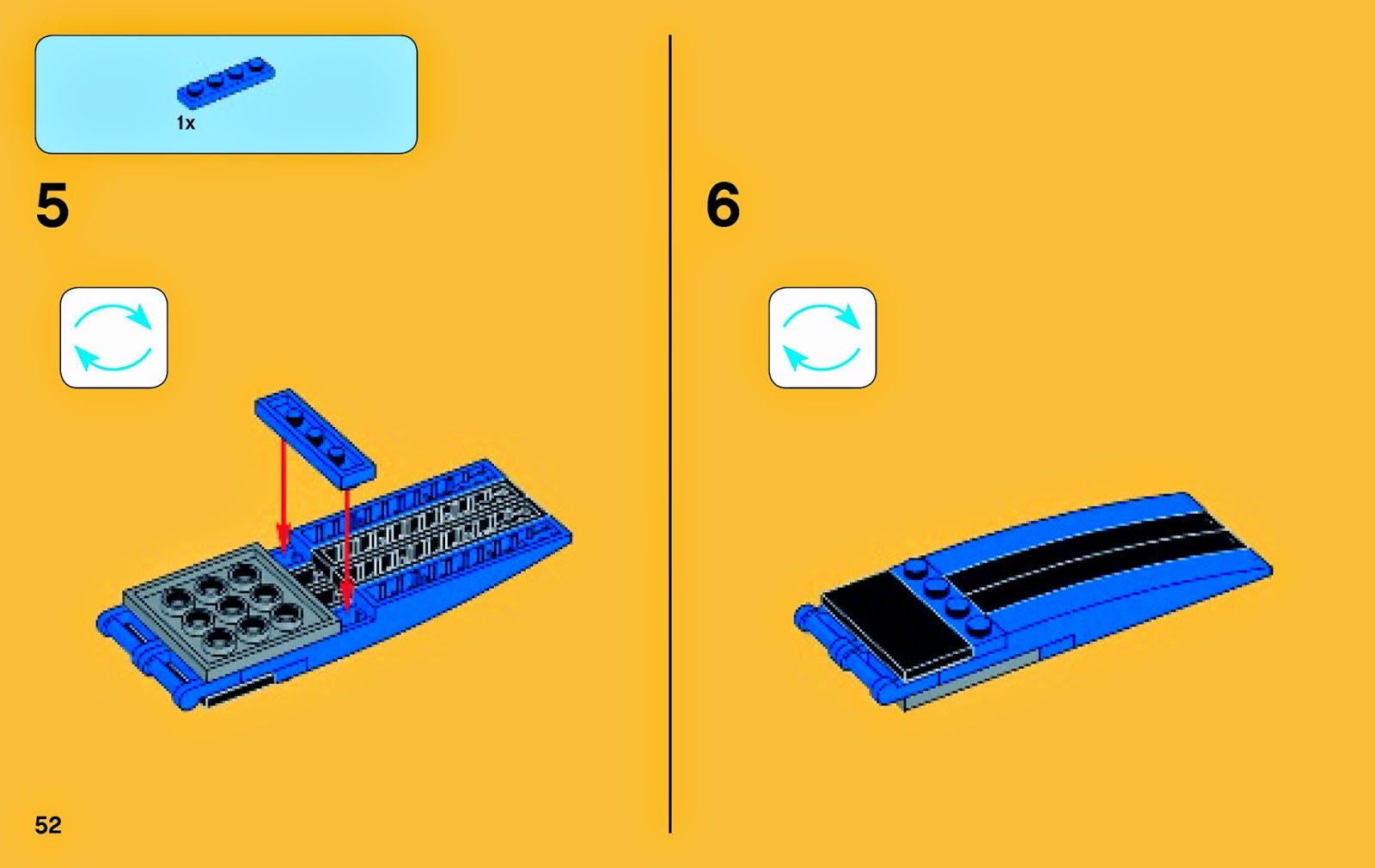 1x

5

6

52