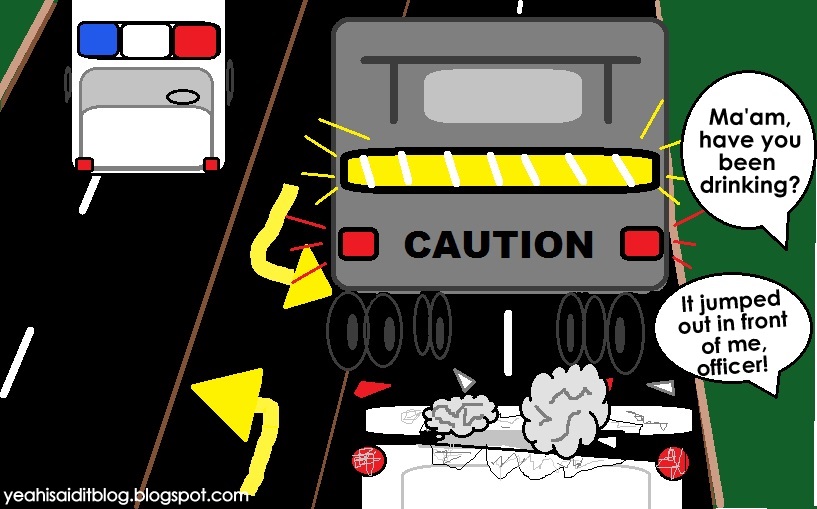 CAUTION

Ma'am, have you been drinking?

It jumped out in front of me, officer!

yeahisaiditblog.blogspot.com