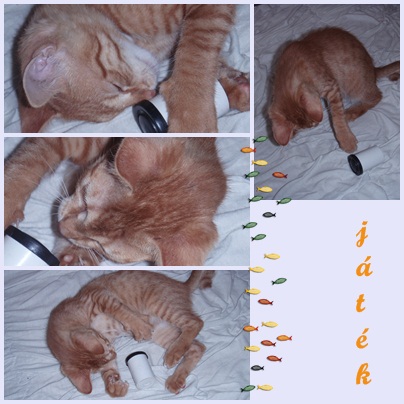 játék