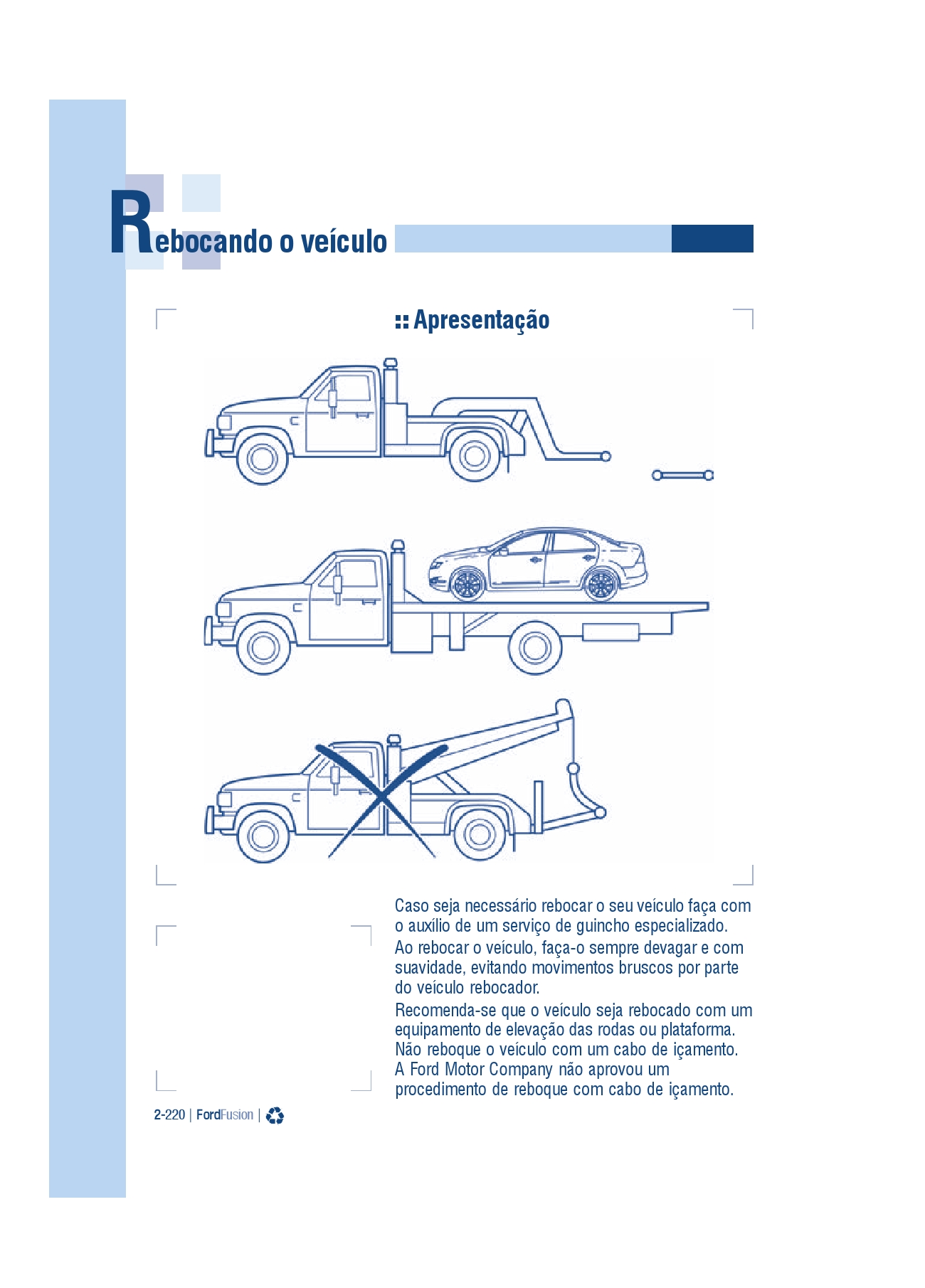 Rebocando o veículo

:: Apresentação

Caso seja necessário rebocar o seu veículo faça com o auxílio de um serviço de guincho especializado.

Ao rebocar o veículo, faça-o sempre devagar e com suavidade, evitando movimentos bruscos por parte do veículo rebocador.

Recomenda-se que o veículo seja rebocado com um equipamento de elevação das rodas ou plataforma. Não reboque o veículo com um cabo de içamento. A Ford Motor Company não aprovou um procedimento de reboque com cabo de içamento.

2-220 | FordFusion |