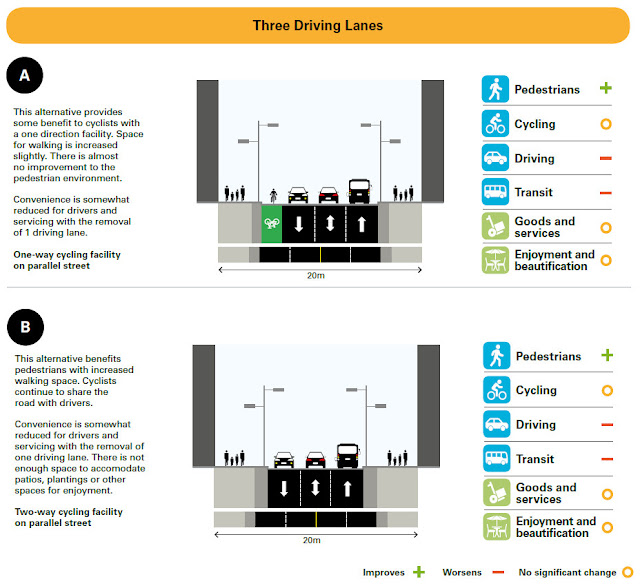 Three Driving Lanes

A

This alternative provides some benefit to cyclists with a one direction facility. Space for walking is increased slightly. There is almost no improvement to the pedestrian environment.

Convenience is somewhat reduced for drivers and servicing with the removal of 1 driving lane.

One-way cycling facility on parallel street

20m

Pedestrians +
Cycling ○
Driving −
Transit −
Goods and services ○
Enjoyment and beautification ○

B

This alternative benefits pedestrians with increased walking space. Cyclists continue to share the road with drivers.

Convenience is somewhat reduced for drivers and servicing with the removal of one driving lane. There is not enough space to accomodate patios, plantings or other spaces for enjoyment.

Two-way cycling facility on parallel street

20m

Pedestrians +
Cycling ○
Driving −
Transit −
Goods and services ○
Enjoyment and beautification ○

Improves + Worsens − No significant change ○