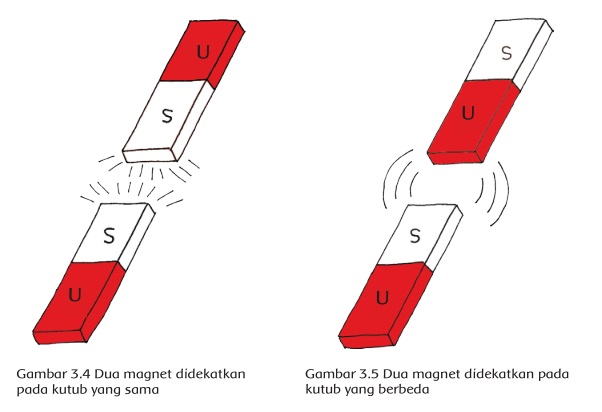 U
S
S
U

Gambar 3.4 Dua magnet didekatkan pada kutub yang sama

S
U
S
U

Gambar 3.5 Dua magnet didekatkan pada kutub yang berbeda