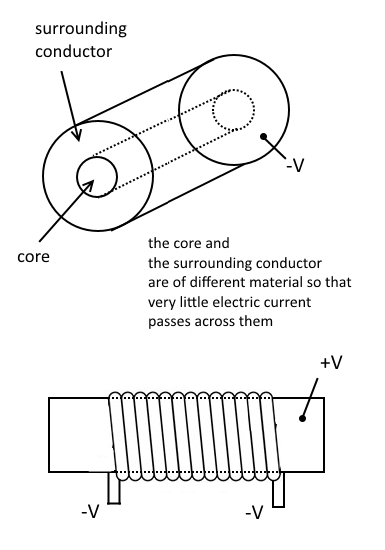 surrounding conductor

-V

core

the core and
the surrounding conductor
are of different material so that
very little electric current
passes across them

+V

-V

-V