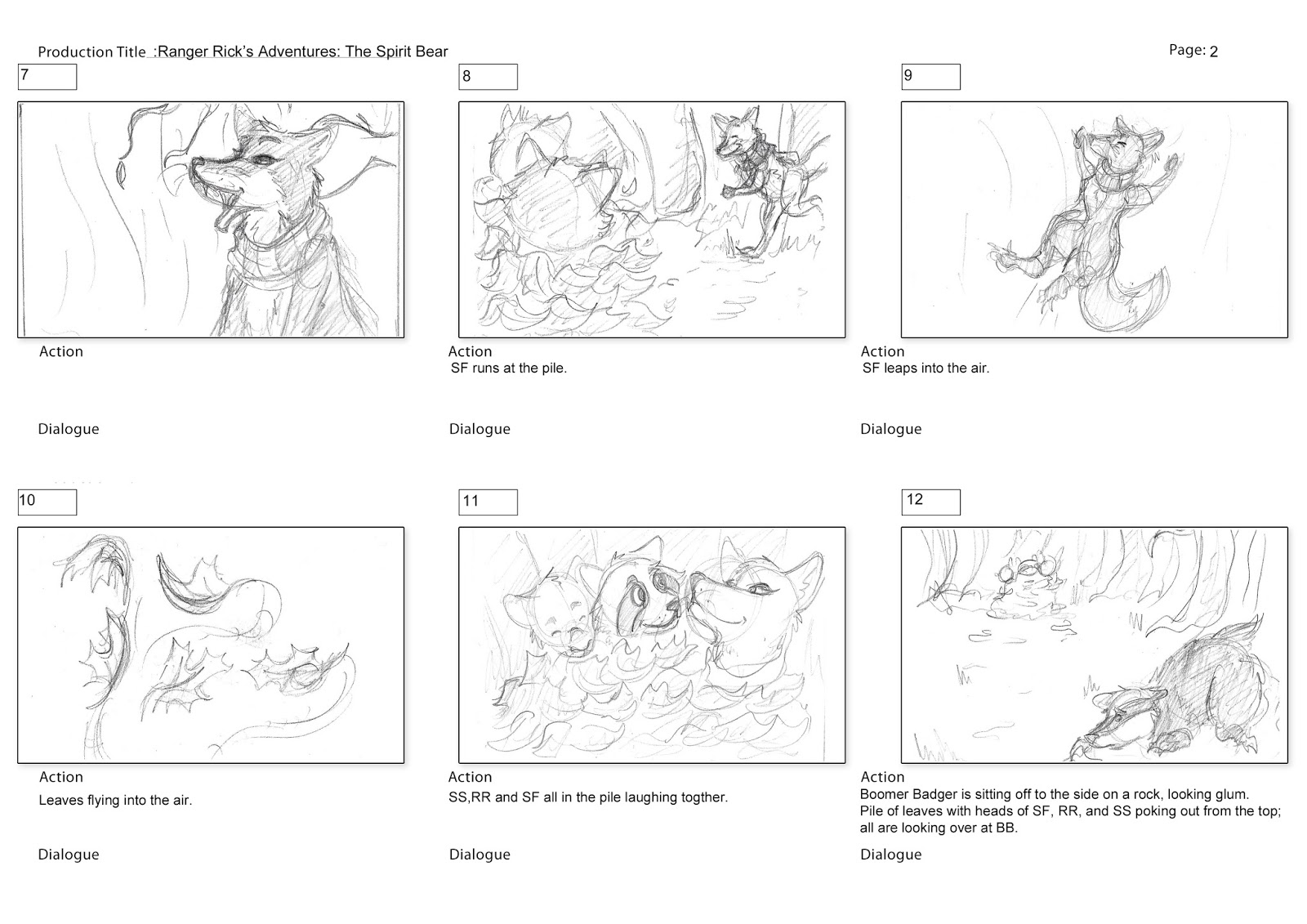 Production Title :Ranger Rick's Adventures: The Spirit Bear

Page: 2

7

Action

Dialogue

8

Action
SF runs at the pile.

Dialogue

9

Action
SF leaps into the air.

Dialogue

10

Action
Leaves flying into the air.

Dialogue

11

Action
SS,RR and SF all in the pile laughing togther.

Dialogue

12

Action
Boomer Badger is sitting off to the side on a rock, looking glum.
Pile of leaves with heads of SF, RR, and SS poking out from the top; all are looking over at BB.

Dialogue