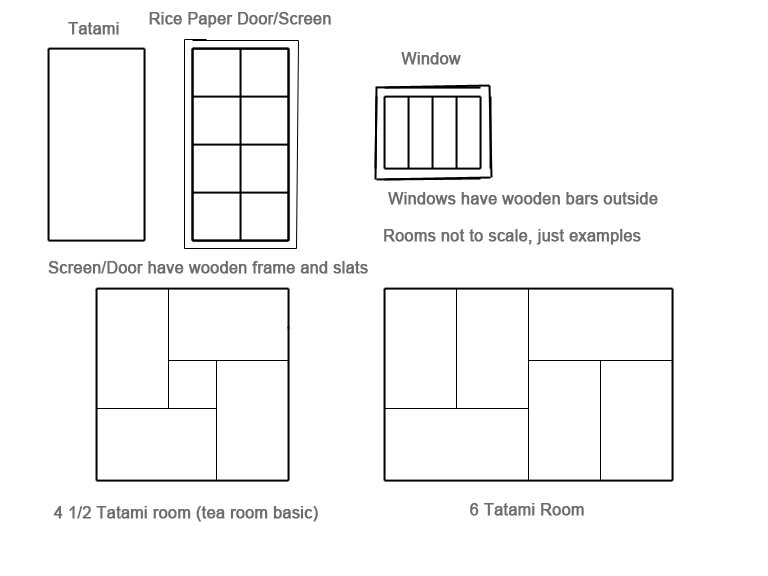 Tatami

Rice Paper Door/Screen

Window

Windows have wooden bars outside

Rooms not to scale, just examples

Screen/Door have wooden frame and slats

4 1/2 Tatami room (tea room basic)

6 Tatami Room