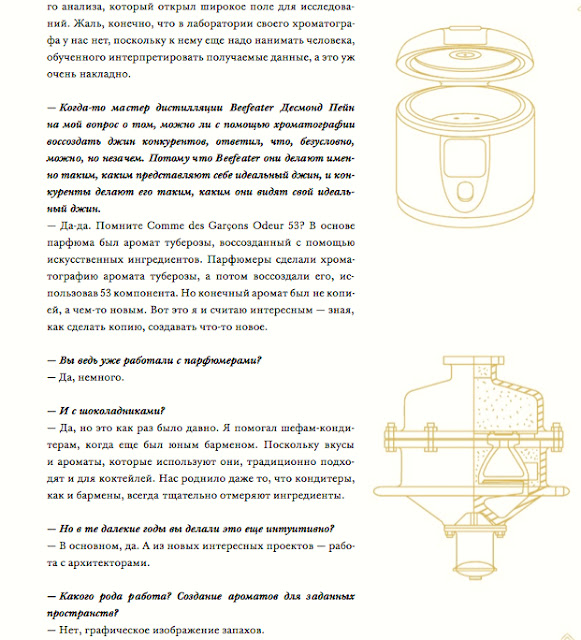 го анализа, который открыл широкое поле для исследований. Жаль, конечно, что в лаборатории своего хроматографа у нас нет, поскольку к нему еще надо нанимать человека, обученного интерпретировать получаемые данные, а это уж очень накладно.

— Когда-то мастер дистилляции Beefeater Десмонд Пейн на мой вопрос о том, можно ли с помощью хроматографии воссоздать джин конкурентов, ответил, что, безусловно, можно, но незачем. Потому что Beefeater они делают именно таким, каким представляют себе идеальный джин, и конкуренты делают его таким, каким они видят свой идеальный джин.
— Да-да. Помните Comme des Garçons Odeur 53? В основе парфюма был аромат туберозы, воссозданный с помощью искусственных ингредиентов. Парфюмеры сделали хроматографию аромата туберозы, а потом воссоздали его, использовав 53 компонента. Но конечный аромат был не копией, а чем-то новым. Вот это я и считаю интересным — зная, как сделать копию, создавать что-то новое.

— Вы ведь уже работали с парфюмерами?
— Да, немного.

— И с шоколадниками?
— Да, но это как раз было давно. Я помогал шефам-кондитерам, когда еще был юным барменом. Поскольку вкусы и ароматы, которые используют они, традиционно подходят и для коктейлей. Нас роднило даже то, что кондитеры, как и бармены, всегда тщательно отмеряют ингредиенты.

— Но в те далекие годы вы делали это еще интуитивно?
— В основном, да. А из новых интересных проектов — работа с архитекторами.

— Какого рода работа? Создание ароматов для заданных пространств?
— Нет, графическое изображение запахов.