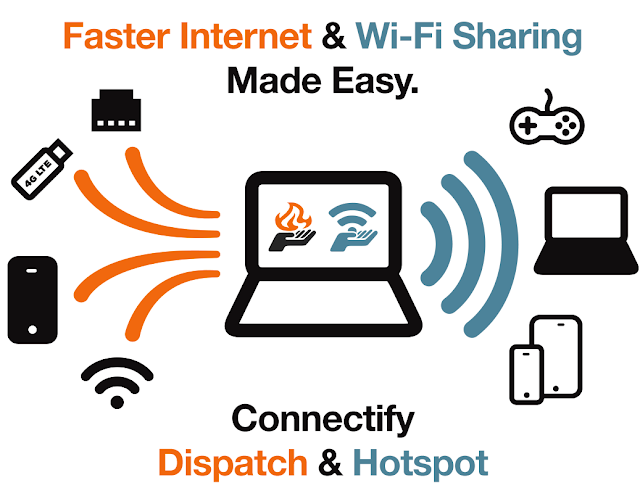 Faster Internet & Wi-Fi Sharing
Made Easy.

4G LTE

Connectify
Dispatch & Hotspot