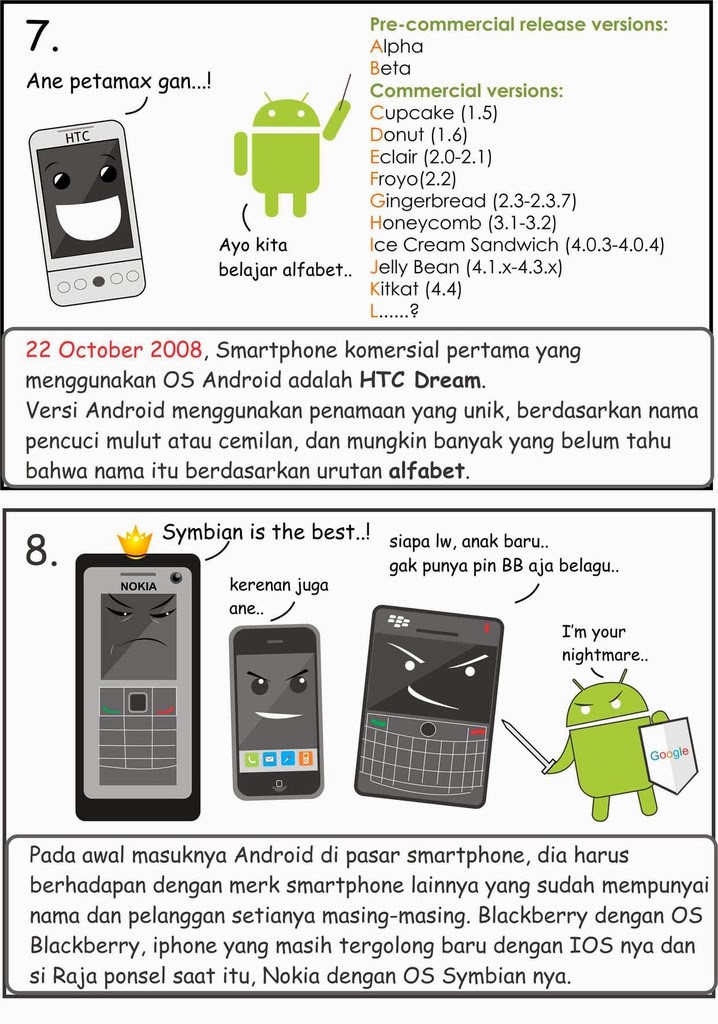 7.

Ane petamax gan...!

HTC

Ayo kita belajar alfabet..

Pre-commercial release versions:
Alpha
Beta
Commercial versions:
Cupcake (1.5)
Donut (1.6)
Eclair (2.0-2.1)
Froyo(2.2)
Gingerbread (2.3-2.3.7)
Honeycomb (3.1-3.2)
Ice Cream Sandwich (4.0.3-4.0.4)
Jelly Bean (4.1.x-4.3.x)
Kitkat (4.4)
L......?

22 October 2008, Smartphone komersial pertama yang menggunakan OS Android adalah HTC Dream.
Versi Android menggunakan penamaan yang unik, berdasarkan nama pencuci mulut atau cemilan, dan mungkin banyak yang belum tahu bahwa nama itu berdasarkan urutan alfabet.

8.

Symbian is the best..!

NOKIA

kerenan juga ane..

siapa lw, anak baru.. gak punya pin BB aja belagu..

I'm your nightmare..

Google

Pada awal masuknya Android di pasar smartphone, dia harus berhadapan dengan merk smartphone lainnya yang sudah mempunyai nama dan pelanggan setianya masing-masing. Blackberry dengan OS Blackberry, iphone yang masih tergolong baru dengan IOS nya dan si Raja ponsel saat itu, Nokia dengan OS Symbian nya.