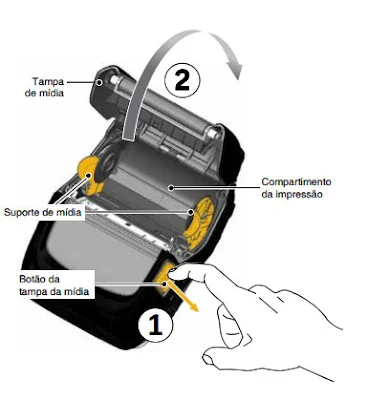 Tampa de mídia

2

Compartimento da impressão

Suporte de mídia

Botão da tampa da mídia

1