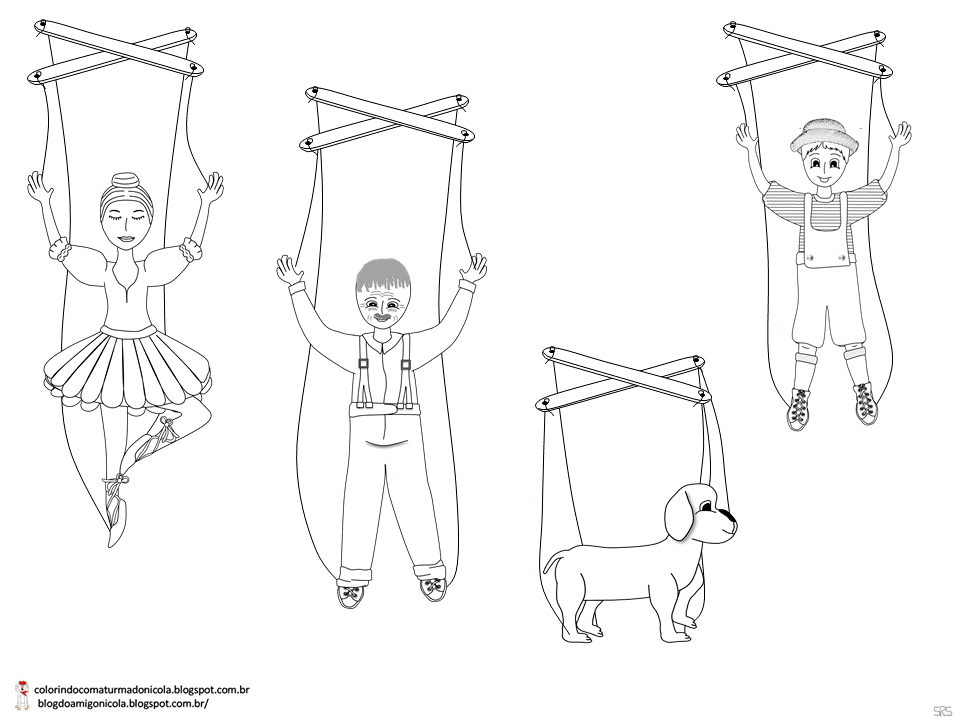 colorindocomaturmadonicola.blogspot.com.br
blogdoamigonicola.blogspot.com.br/

SRS