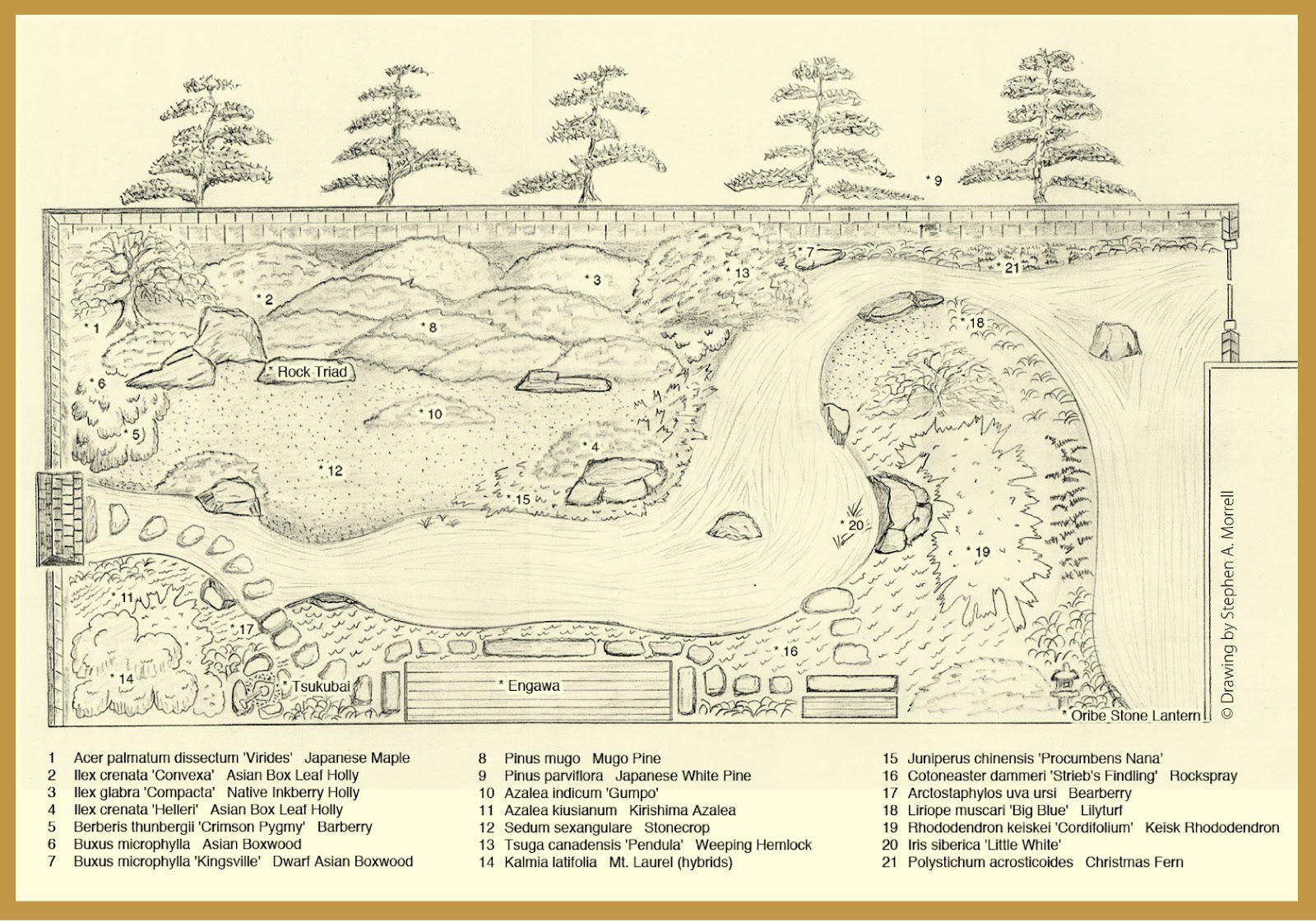 * 9

* 7

* 21

* 13

* 3

* 2

* 1

* 8

* 18

* Rock Triad

* 6

* 10

* 5

* 4

* 12

* 15

* 20

* 19

* 11

* 17

* 16

* 14

* Tsukubai

* Engawa

* Oribe Stone Lantern

© Drawing by Stephen A. Morrell

1 Acer palmatum dissectum 'Virides' Japanese Maple
2 Ilex crenata 'Convexa' Asian Box Leaf Holly
3 Ilex glabra 'Compacta' Native Inkberry Holly
4 Ilex crenata 'Helleri' Asian Box Leaf Holly
5 Berberis thunbergii 'Crimson Pygmy' Barberry
6 Buxus microphylla Asian Boxwood
7 Buxus microphylla 'Kingsville' Dwarf Asian Boxwood

8 Pinus mugo Mugo Pine
9 Pinus parviflora Japanese White Pine
10 Azalea indicum 'Gumpo'
11 Azalea kiusianum Kirishima Azalea
12 Sedum sexangulare Stonecrop
13 Tsuga canadensis 'Pendula' Weeping Hemlock
14 Kalmia latifolia Mt. Laurel (hybrids)

15 Juniperus chinensis 'Procumbens Nana'
16 Cotoneaster dammeri 'Strieb's Findling' Rockspray
17 Arctostaphylos uva ursi Bearberry
18 Liriope muscari 'Big Blue' Lilyturf
19 Rhododendron keiskei 'Cordifolium' Keisk Rhododendron
20 Iris siberica 'Little White'
21 Polystichum acrosticoides Christmas Fern