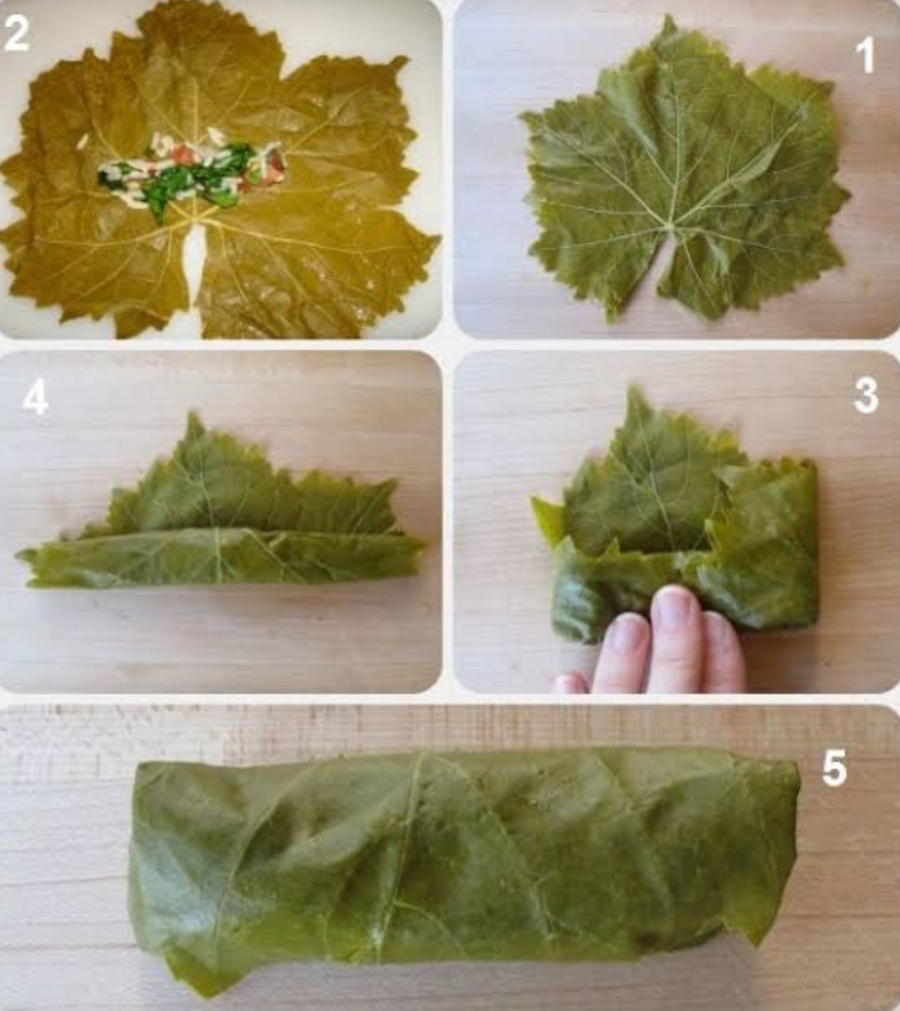 2

1

4

3

5