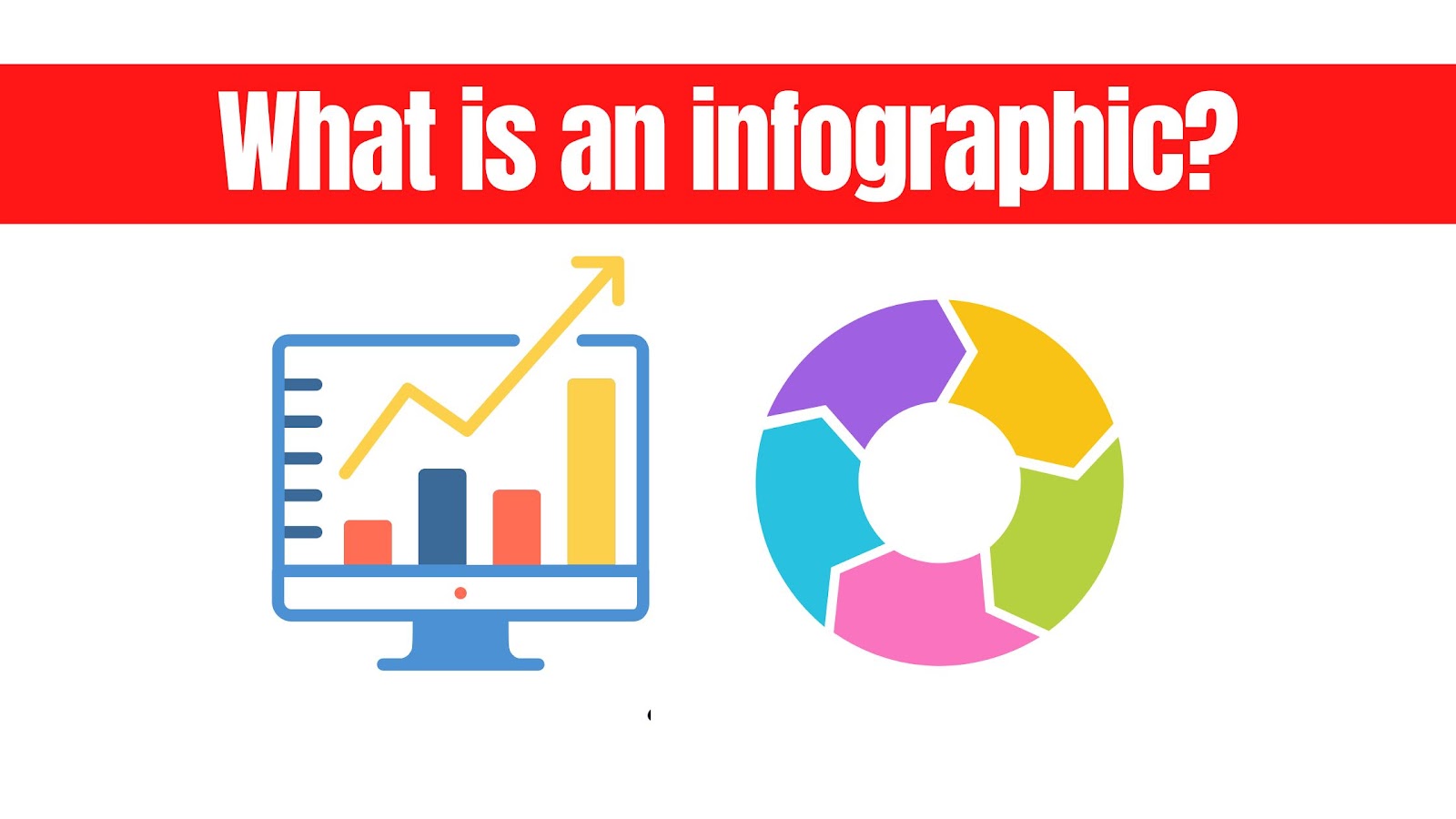 What is an infographic?