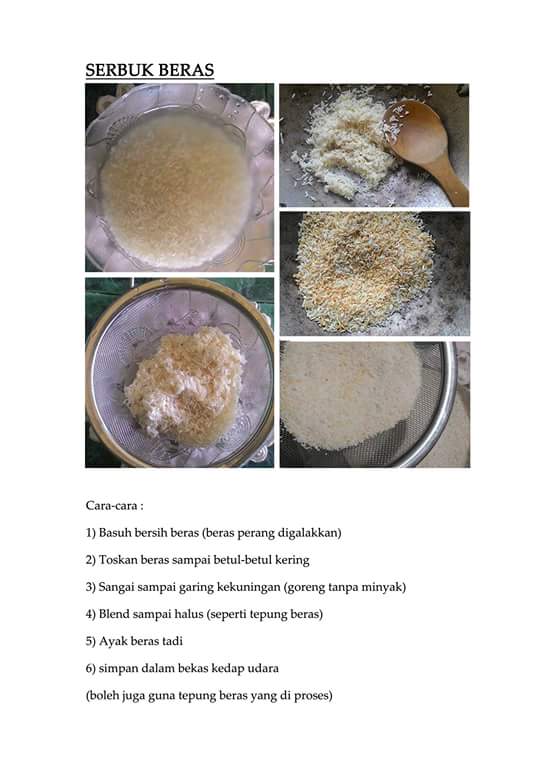 SERBUK BERAS

Cara-cara :

1) Basuh bersih beras (beras perang digalakkan)

2) Toskan beras sampai betul-betul kering

3) Sangai sampai garing kekuningan (goreng tanpa minyak)

4) Blend sampai halus (seperti tepung beras)

5) Ayak beras tadi

6) simpan dalam bekas kedap udara

(boleh juga guna tepung beras yang di proses)