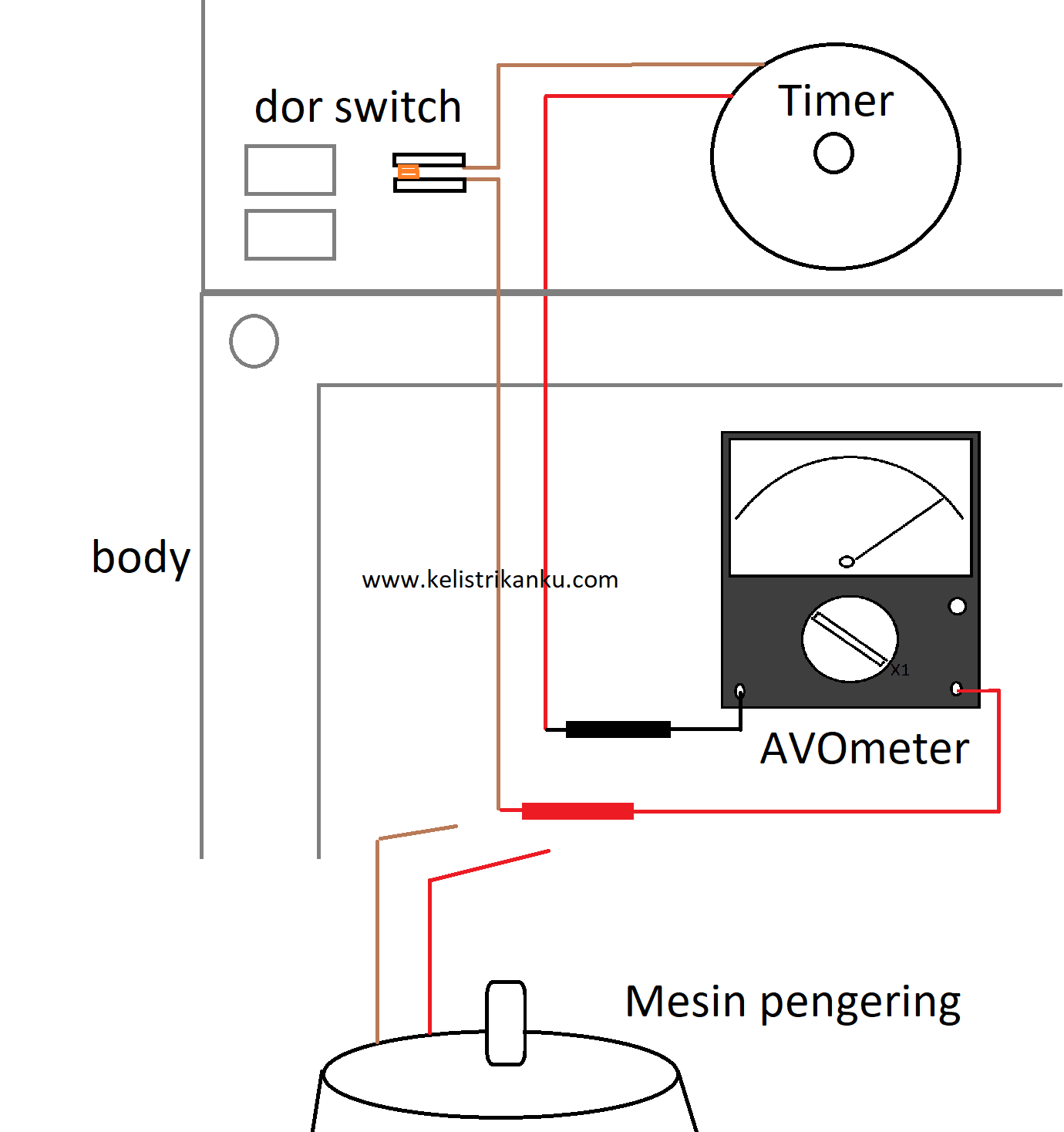 dor switch

Timer

body

www.kelistrikanku.com

X1

AVOmeter

Mesin pengering