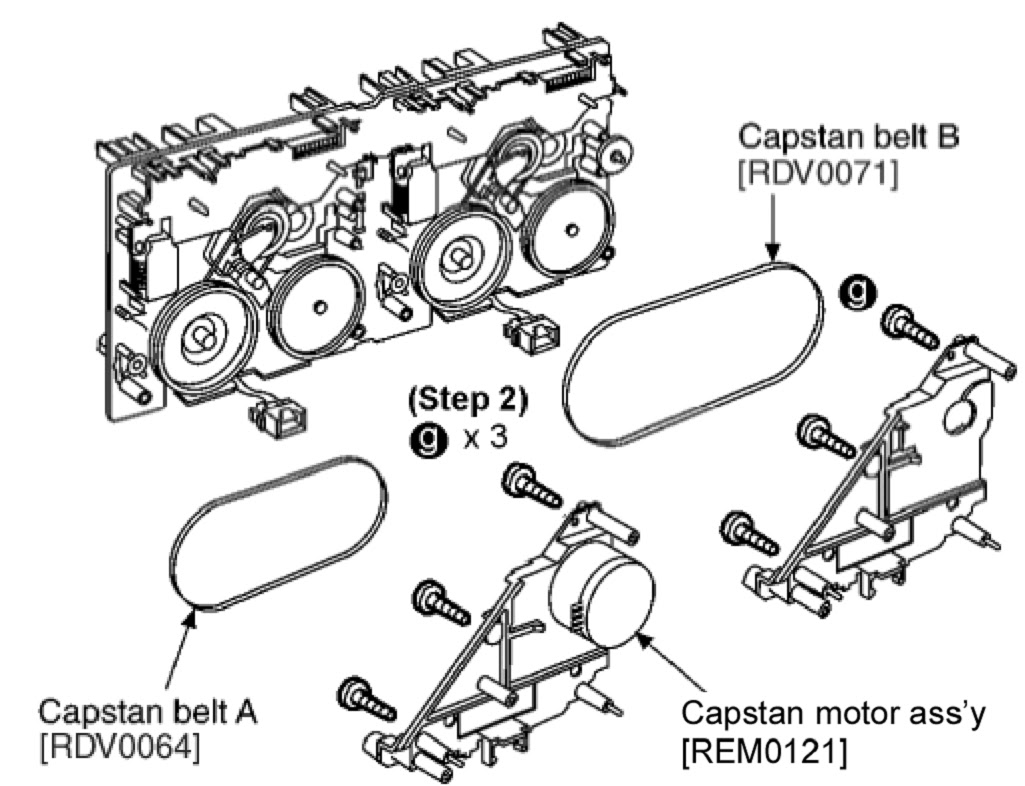 Capstan belt B
[RDV0071]

g

(Step 2)
g x 3

Capstan belt A
[RDV0064]

Capstan motor ass'y
[REM0121]