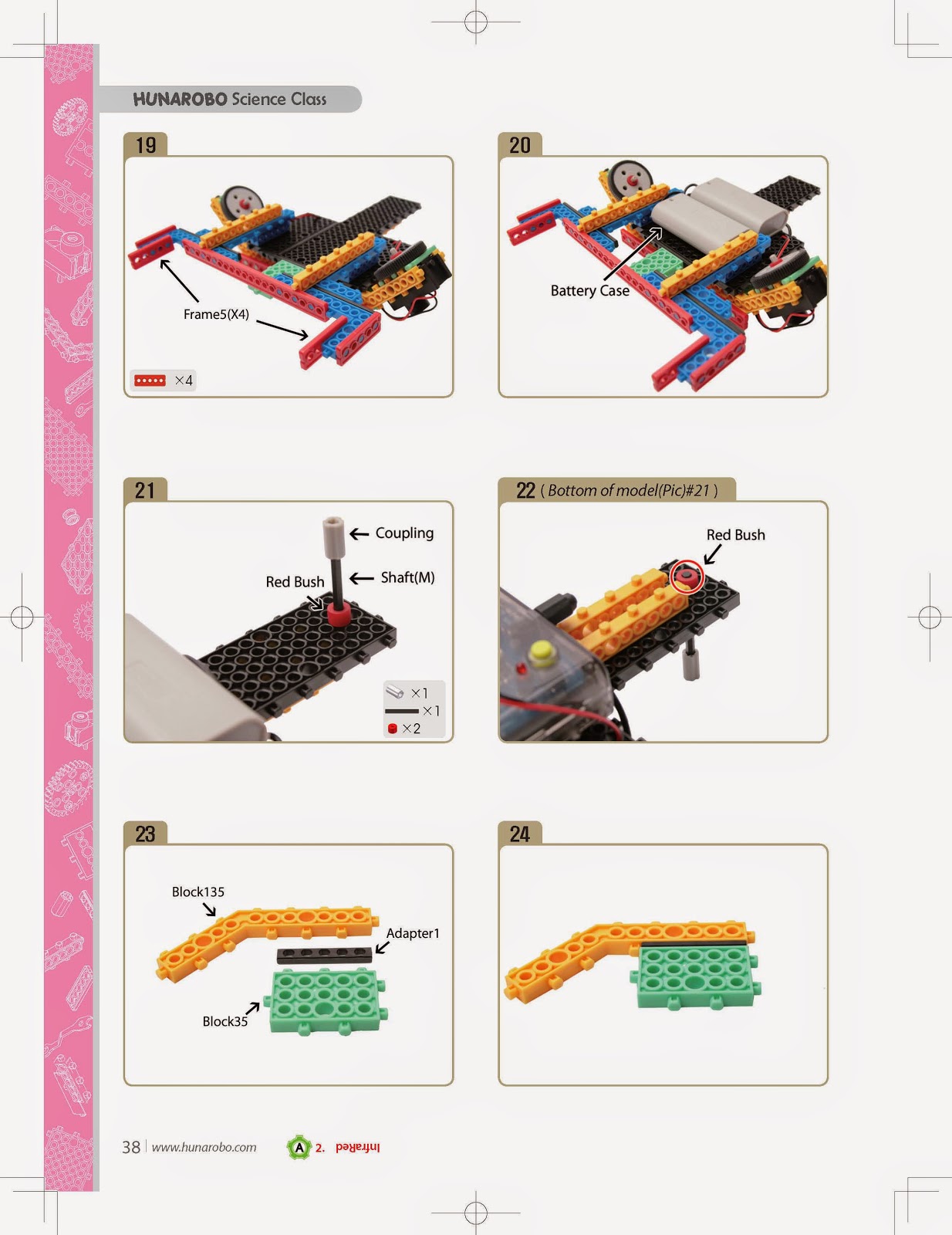 HUNAROBO Science Class

19

Frame5(X4)

×4

20

Battery Case

21

Coupling

Shaft(M)

Red Bush

×1
×1
×2

22 ( Bottom of model(Pic)#21 )

Red Bush

23

Block135

Adapter1

Block35

24

38 | www.hunarobo.com

A 2. Infrared