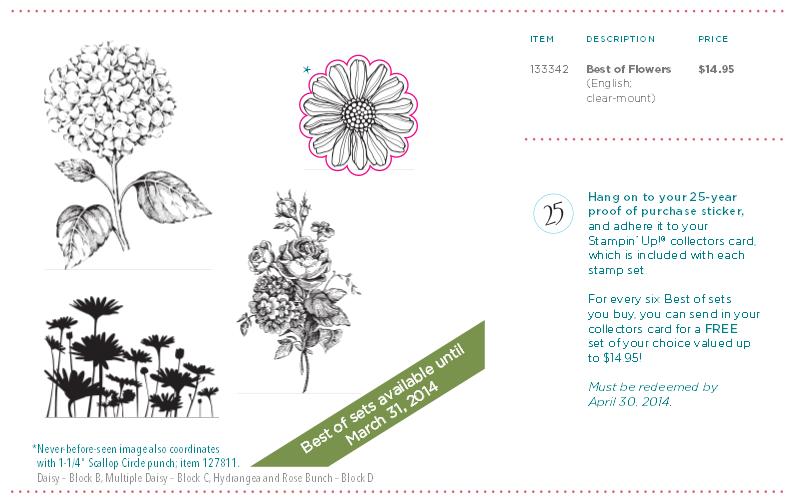 *

Best of sets available until March 31, 2014

*Never-before-seen image also coordinates with 1-1/4" Scallop Circle punch; item 127811.

Daisy - Block B, Multiple Daisy - Block C, Hydrangea and Rose Bunch - Block D

| ITEM | DESCRIPTION | PRICE |
|---|---|---|
| 133342 | Best of Flowers (English; clear-mount) | $14.95 |

25

Hang on to your 25-year proof of purchase sticker, and adhere it to your Stampin' Up!® collectors card, which is included with each stamp set.

For every six Best of sets you buy, you can send in your collectors card for a FREE set of your choice valued up to $14.95!

Must be redeemed by April 30, 2014.