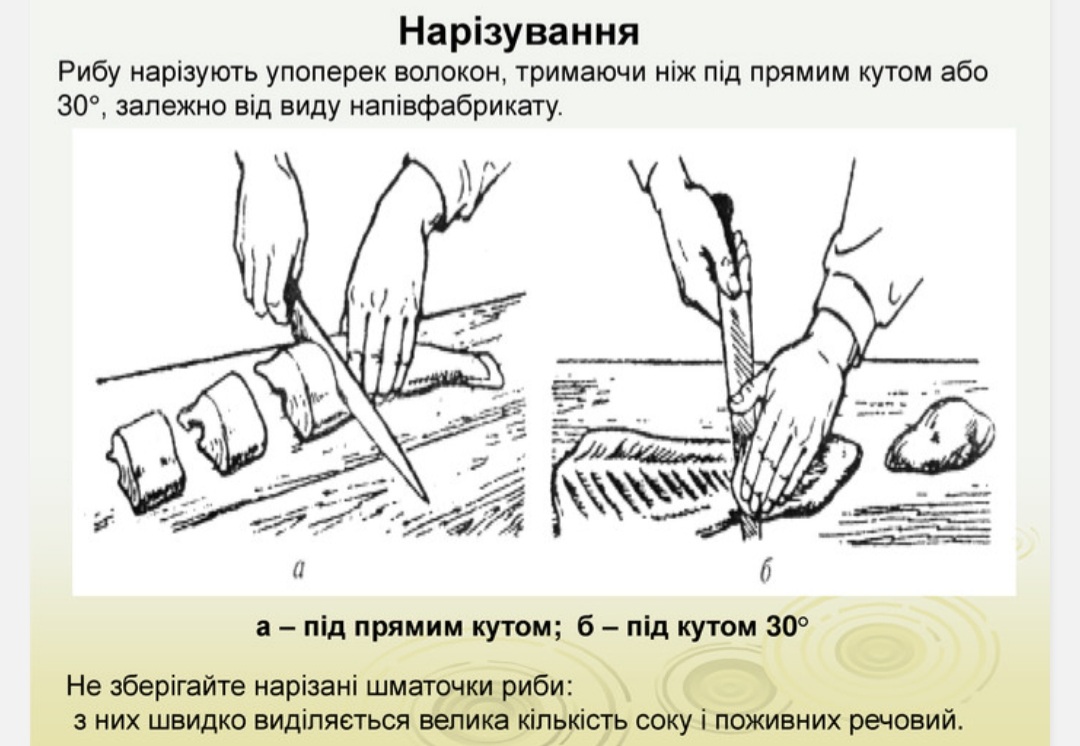 Нарізування

Рибу нарізують упоперек волокон, тримаючи ніж під прямим кутом або 30°, залежно від виду напівфабрикату.

а

б

а – під прямим кутом; б – під кутом 30°

Не зберігайте нарізані шматочки риби: з них швидко виділяється велика кількість соку і поживних речовий.