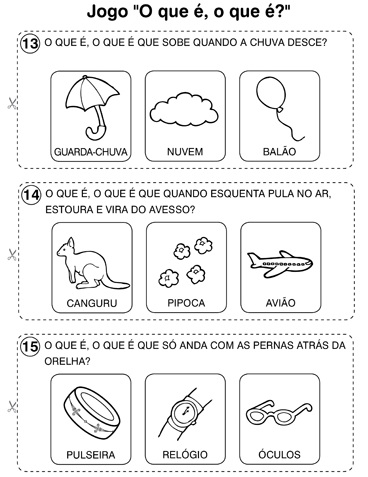 Jogo "O que é, o que é?"

13 O QUE É, O QUE É QUE SOBE QUANDO A CHUVA DESCE?

GUARDA-CHUVA

NUVEM

BALÃO

14 O QUE É, O QUE É QUE QUANDO ESQUENTA PULA NO AR, ESTOURA E VIRA DO AVESSO?

CANGURU

PIPOCA

AVIÃO

15 O QUE É, O QUE É QUE SÓ ANDA COM AS PERNAS ATRÁS DA ORELHA?

PULSEIRA

RELÓGIO

ÓCULOS