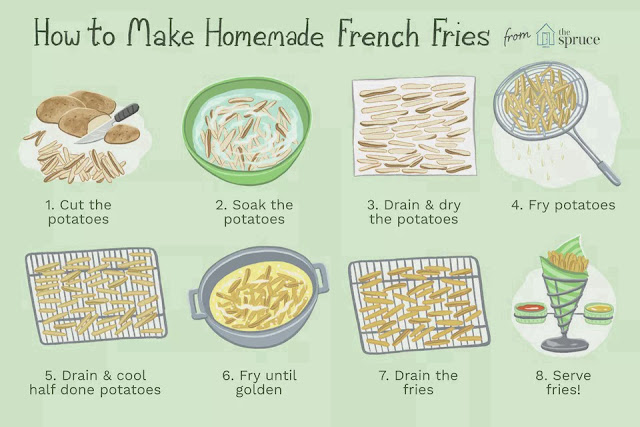 How to Make Homemade French Fries from the spruce

1. Cut the potatoes

2. Soak the potatoes

3. Drain & dry the potatoes

4. Fry potatoes

5. Drain & cool half done potatoes

6. Fry until golden

7. Drain the fries

8. Serve fries!