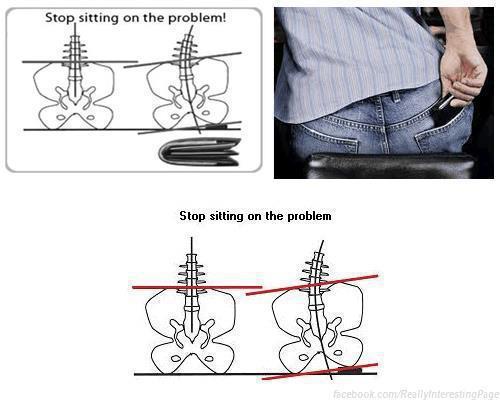 Stop sitting on the problem!

Stop sitting on the problem

facebook.com/ReallyInterestingPage