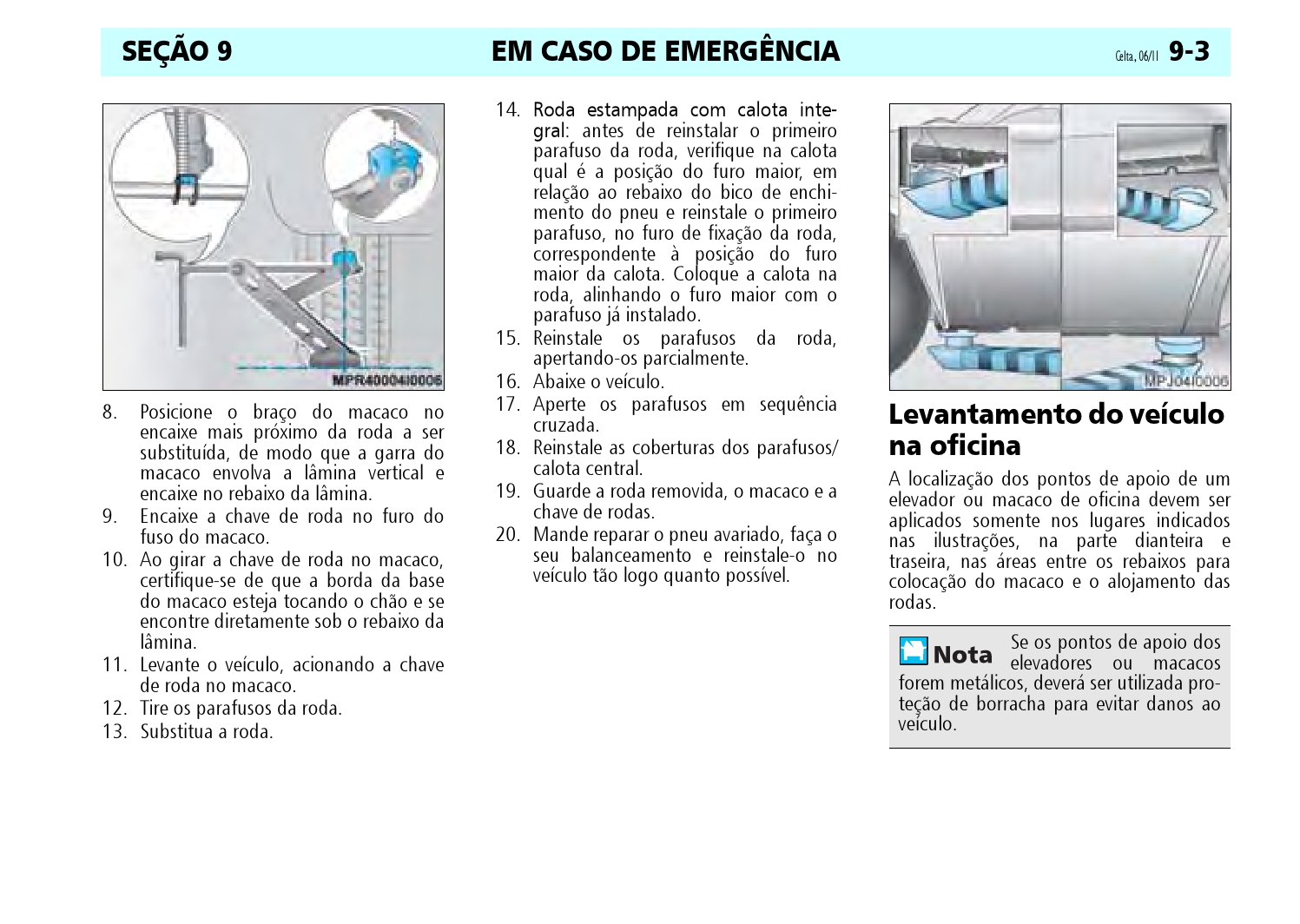 SEÇÃO 9 EM CASO DE EMERGÊNCIA Celta, 06/11 9-3

MPR40004I0006

8. Posicione o braço do macaco no encaixe mais próximo da roda a ser substituída, de modo que a garra do macaco envolva a lâmina vertical e encaixe no rebaixo da lâmina.
9. Encaixe a chave de roda no furo do fuso do macaco.
10. Ao girar a chave de roda no macaco, certifique-se de que a borda da base do macaco esteja tocando o chão e se encontre diretamente sob o rebaixo da lâmina.
11. Levante o veículo, acionando a chave de roda no macaco.
12. Tire os parafusos da roda.
13. Substitua a roda.
14. Roda estampada com calota integral: antes de reinstalar o primeiro parafuso da roda, verifique na calota qual é a posição do furo maior, em relação ao rebaixo do bico de enchimento do pneu e reinstale o primeiro parafuso, no furo de fixação da roda, correspondente à posição do furo maior da calota. Coloque a calota na roda, alinhando o furo maior com o parafuso já instalado.
15. Reinstale os parafusos da roda, apertando-os parcialmente.
16. Abaixe o veículo.
17. Aperte os parafusos em sequência cruzada.
18. Reinstale as coberturas dos parafusos/ calota central.
19. Guarde a roda removida, o macaco e a chave de rodas.
20. Mande reparar o pneu avariado, faça o seu balanceamento e reinstale-o no veículo tão logo quanto possível.

MPJ04I0006

Levantamento do veículo na oficina

A localização dos pontos de apoio de um elevador ou macaco de oficina devem ser aplicados somente nos lugares indicados nas ilustrações, na parte dianteira e traseira, nas áreas entre os rebaixos para colocação do macaco e o alojamento das rodas.

Nota Se os pontos de apoio dos elevadores ou macacos forem metálicos, deverá ser utilizada proteção de borracha para evitar danos ao veículo.