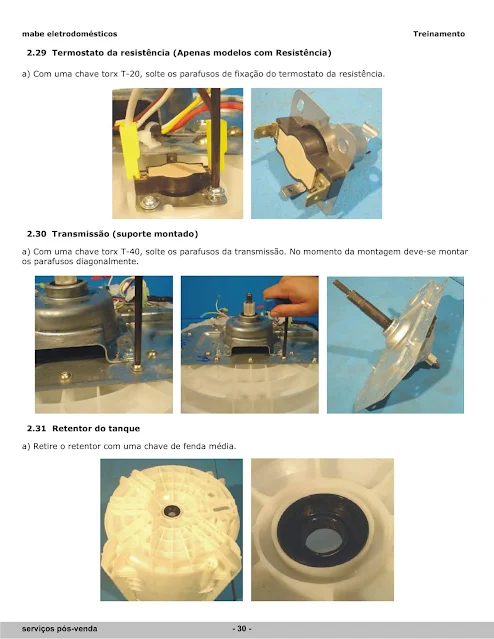 mabe eletrodomésticos

Treinamento

2.29 Termostato da resistência (Apenas modelos com Resistência)

a) Com uma chave torx T-20, solte os parafusos de fixação do termostato da resistência.

2.30 Transmissão (suporte montado)

a) Com uma chave torx T-40, solte os parafusos da transmissão. No momento da montagem deve-se montar os parafusos diagonalmente.

2.31 Retentor do tanque

a) Retire o retentor com uma chave de fenda média.

serviços pós-venda

- 30 -