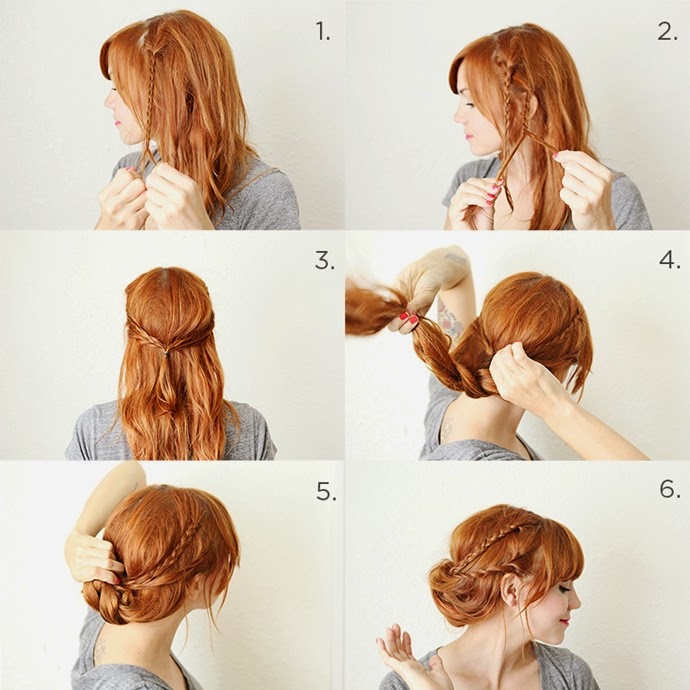 1.

2.

3.

4.

5.

6.