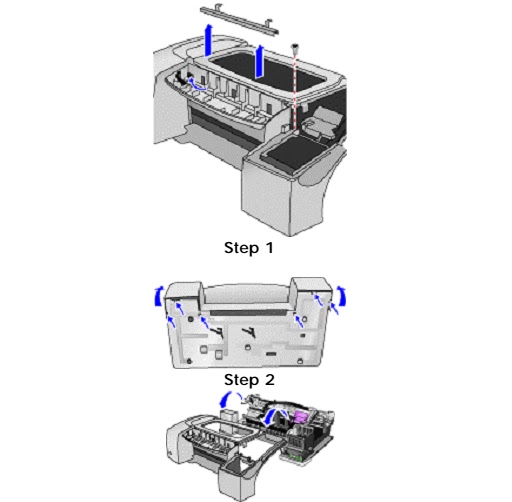 Step 1

Step 2