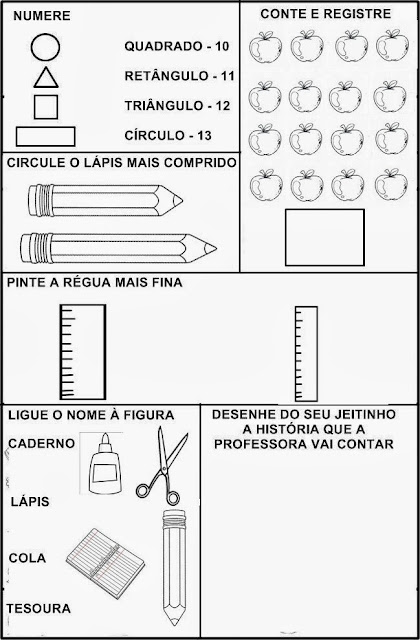 NUMERE

QUADRADO - 10

RETÂNGULO - 11

TRIÂNGULO - 12

CÍRCULO - 13

CONTE E REGISTRE

CIRCULE O LÁPIS MAIS COMPRIDO

PINTE A RÉGUA MAIS FINA

LIGUE O NOME À FIGURA

CADERNO

LÁPIS

COLA

TESOURA

DESENHE DO SEU JEITINHO A HISTÓRIA QUE A PROFESSORA VAI CONTAR