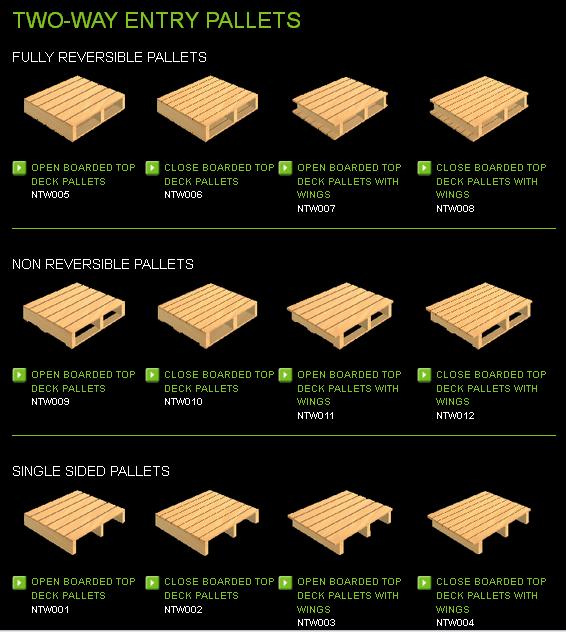 TWO-WAY ENTRY PALLETS

FULLY REVERSIBLE PALLETS

OPEN BOARDED TOP DECK PALLETS
NTW005

CLOSE BOARDED TOP DECK PALLETS
NTW006

OPEN BOARDED TOP DECK PALLETS WITH WINGS
NTW007

CLOSE BOARDED TOP DECK PALLETS WITH WINGS
NTW008

NON REVERSIBLE PALLETS

OPEN BOARDED TOP DECK PALLETS
NTW009

CLOSE BOARDED TOP DECK PALLETS
NTW010

OPEN BOARDED TOP DECK PALLETS WITH WINGS
NTW011

CLOSE BOARDED TOP DECK PALLETS WITH WINGS
NTW012

SINGLE SIDED PALLETS

OPEN BOARDED TOP DECK PALLETS
NTW001

CLOSE BOARDED TOP DECK PALLETS
NTW002

OPEN BOARDED TOP DECK PALLETS WITH WINGS
NTW003

CLOSE BOARDED TOP DECK PALLETS WITH WINGS
NTW004