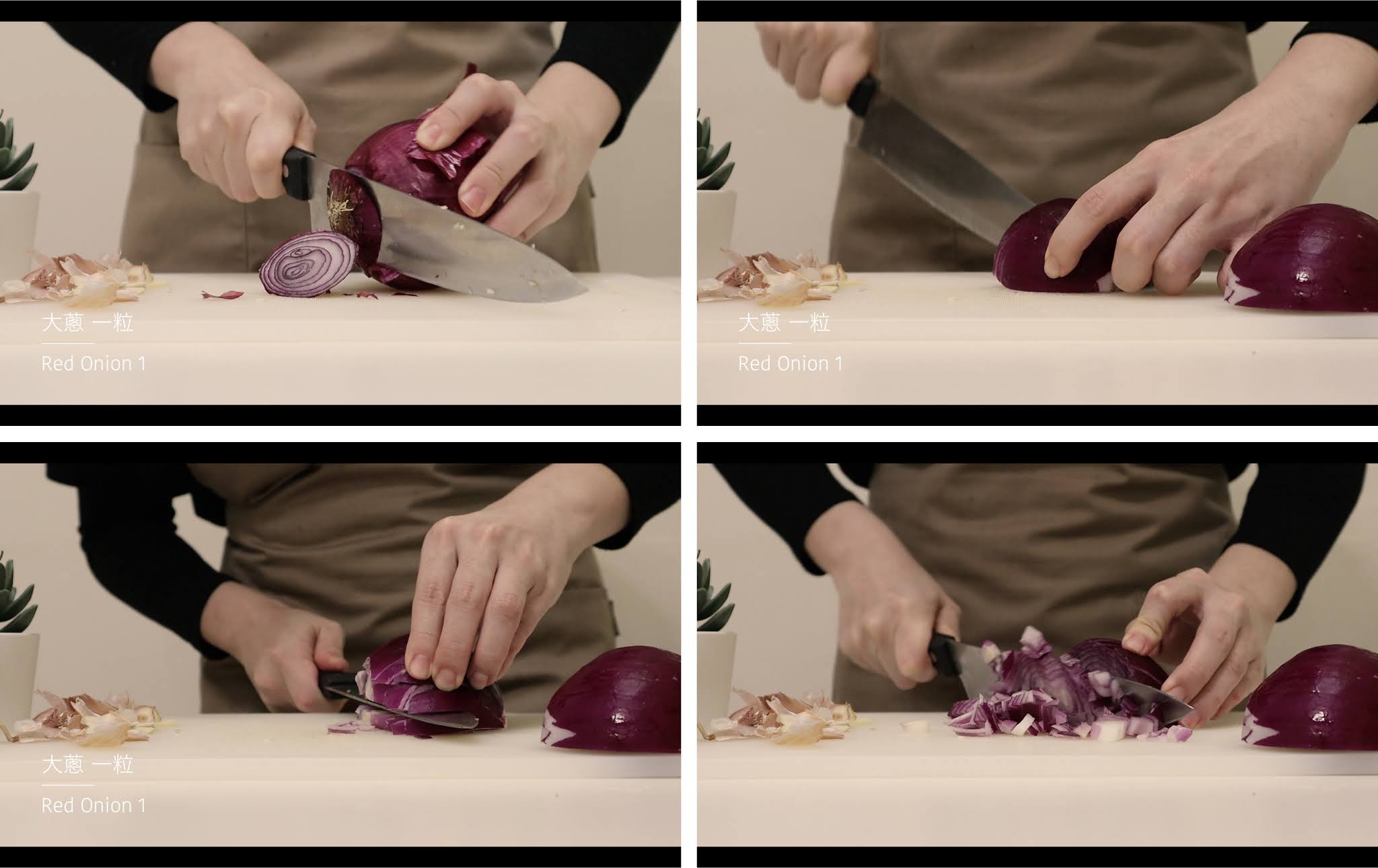 大蔥 一粒

Red Onion 1

大蔥 一粒

Red Onion 1

大蔥 一粒

Red Onion 1