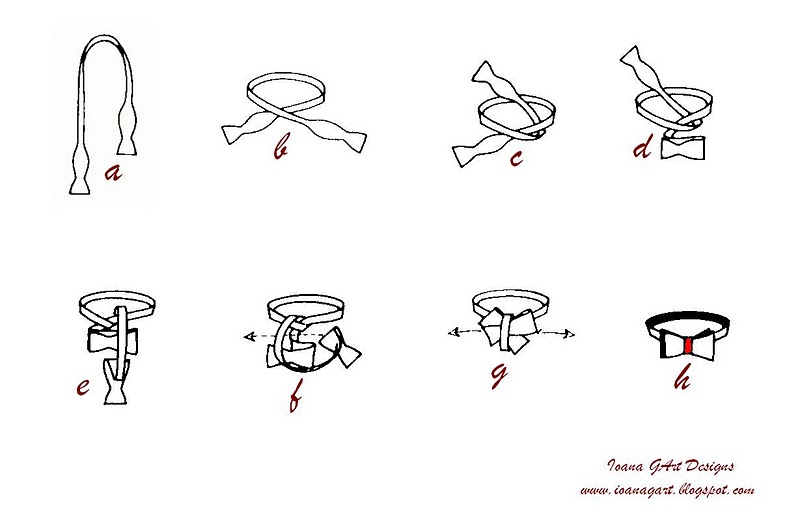 a

b

c

d

e

f

g

h

Ioana GArt Designs
www.ioanagart.blogspot.com