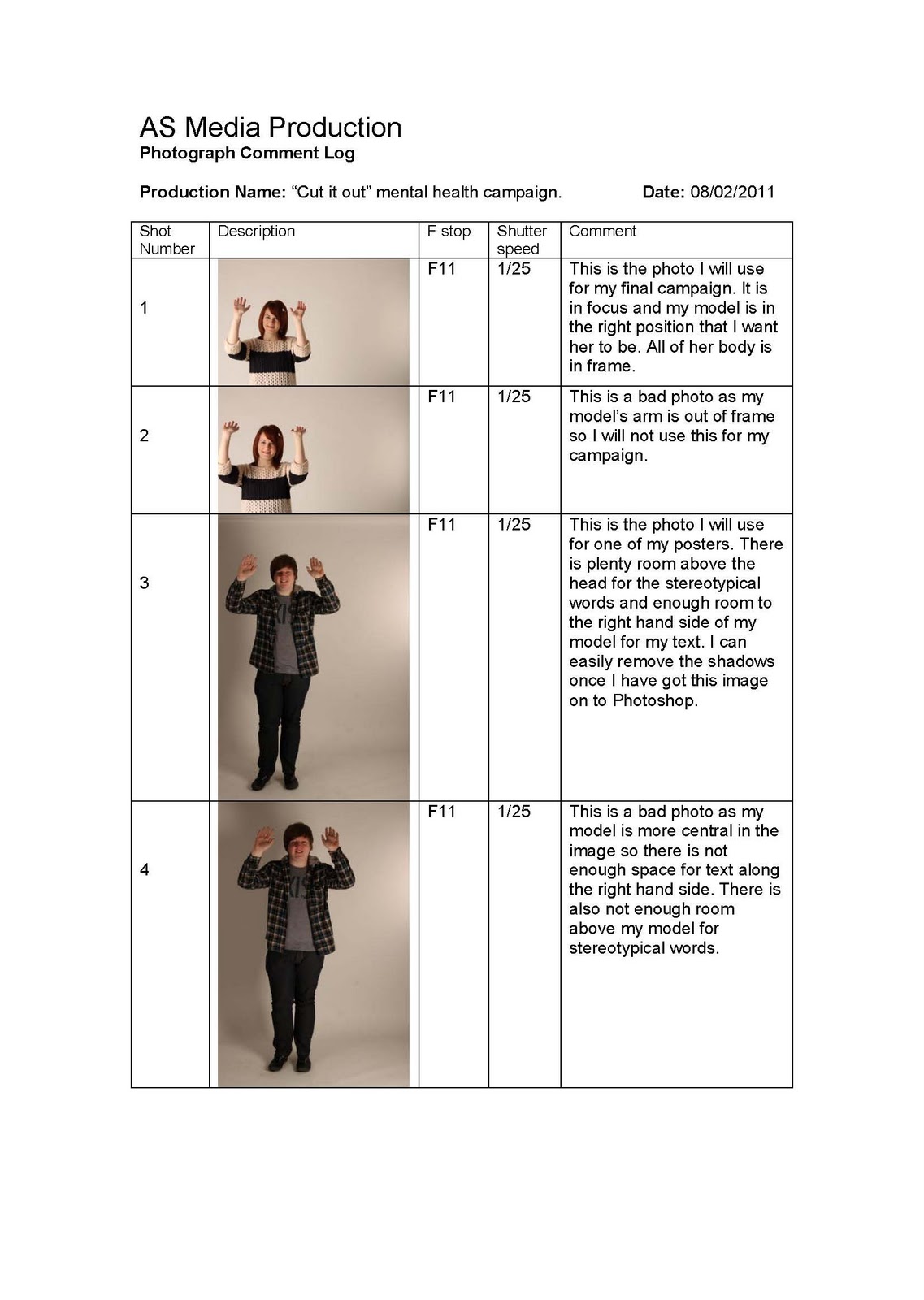 AS Media Production
Photograph Comment Log

Production Name: “Cut it out” mental health campaign. Date: 08/02/2011

| Shot Number | Description | F stop | Shutter speed | Comment |
|---|---|---|---|---|
| 1 | | F11 | 1/25 | This is the photo I will use for my final campaign. It is in focus and my model is in the right position that I want her to be. All of her body is in frame. |
| 2 | | F11 | 1/25 | This is a bad photo as my model’s arm is out of frame so I will not use this for my campaign. |
| 3 | | F11 | 1/25 | This is the photo I will use for one of my posters. There is plenty room above the head for the stereotypical words and enough room to the right hand side of my model for my text. I can easily remove the shadows once I have got this image on to Photoshop. |
| 4 | | F11 | 1/25 | This is a bad photo as my model is more central in the image so there is not enough space for text along the right hand side. There is also not enough room above my model for stereotypical words. |