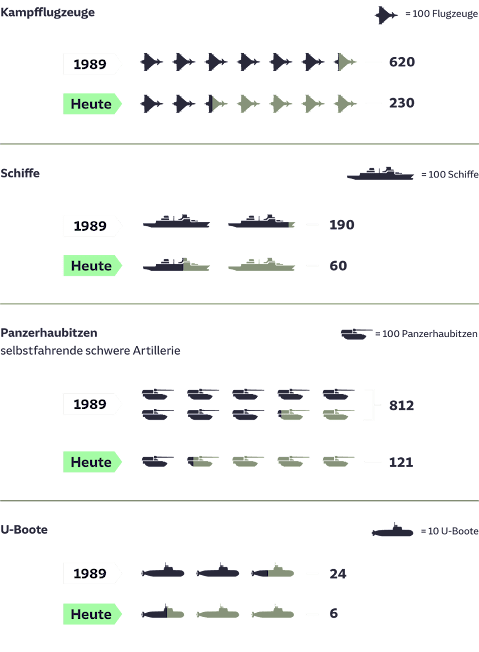 Kampfflugzeuge

= 100 Flugzeuge

1989 620

Heute 230

Schiffe

= 100 Schiffe

1989 190

Heute 60

Panzerhaubitzen

selbstfahrende schwere Artillerie

= 100 Panzerhaubitzen

1989 812

Heute 121

U-Boote

= 10 U-Boote

1989 24

Heute 6