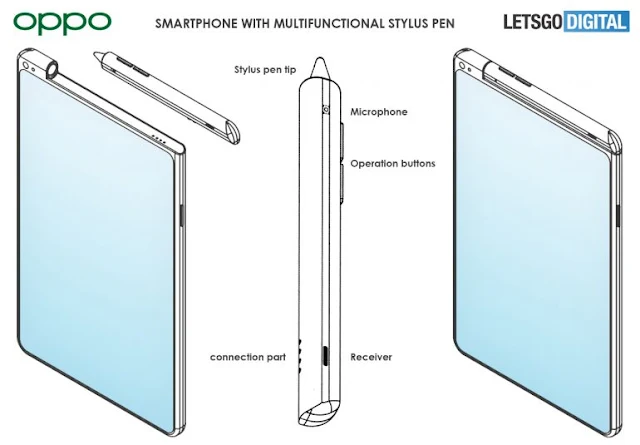 oppo

SMARTPHONE WITH MULTIFUNCTIONAL STYLUS PEN

LETSGO DIGITAL

Stylus pen tip

Microphone

Operation buttons

connection part

Receiver