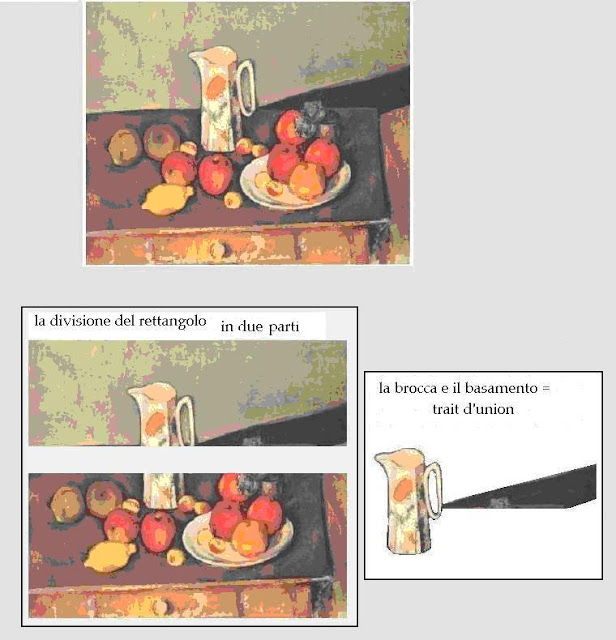 la divisione del rettangolo in due parti

la brocca e il basamento = trait d'union