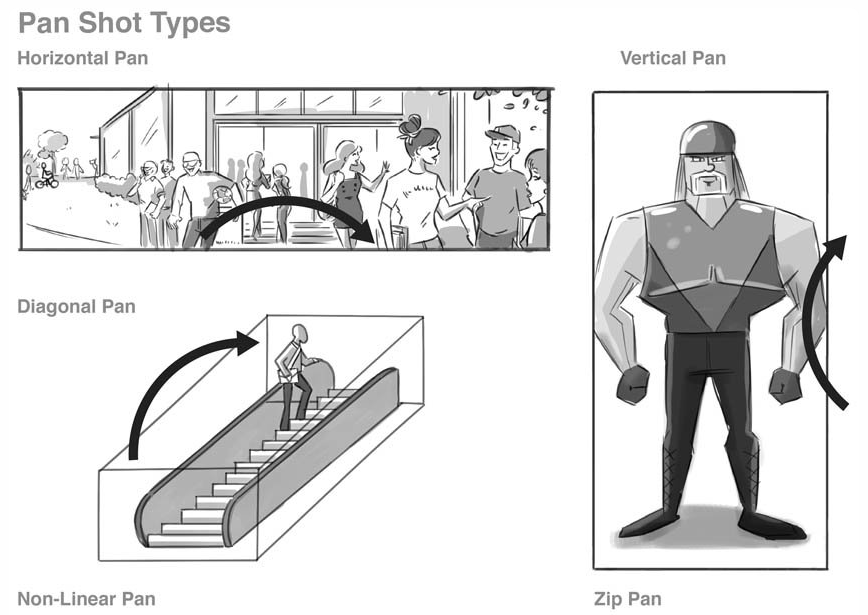 Pan Shot Types

Horizontal Pan

Vertical Pan

Diagonal Pan

Non-Linear Pan

Zip Pan