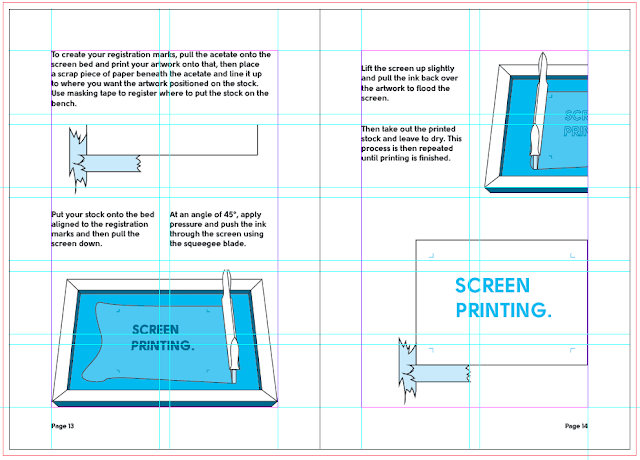 To create your registration marks, pull the acetate onto the screen bed and print your artwork onto that, then place a scrap piece of paper beneath the acetate and line it up to where you want the artwork positioned on the stock. Use masking tape to register where to put the stock on the bench.

Put your stock onto the bed aligned to the registration marks and then pull the screen down.

At an angle of 45°, apply pressure and push the ink through the screen using the squeegee blade.

SCREEN PRINTING.

Page 13

Lift the screen up slightly and pull the ink back over the artwork to flood the screen.

Then take out the printed stock and leave to dry. This process is then repeated until printing is finished.

SCR PRIN

SCREEN PRINTING.

Page 14