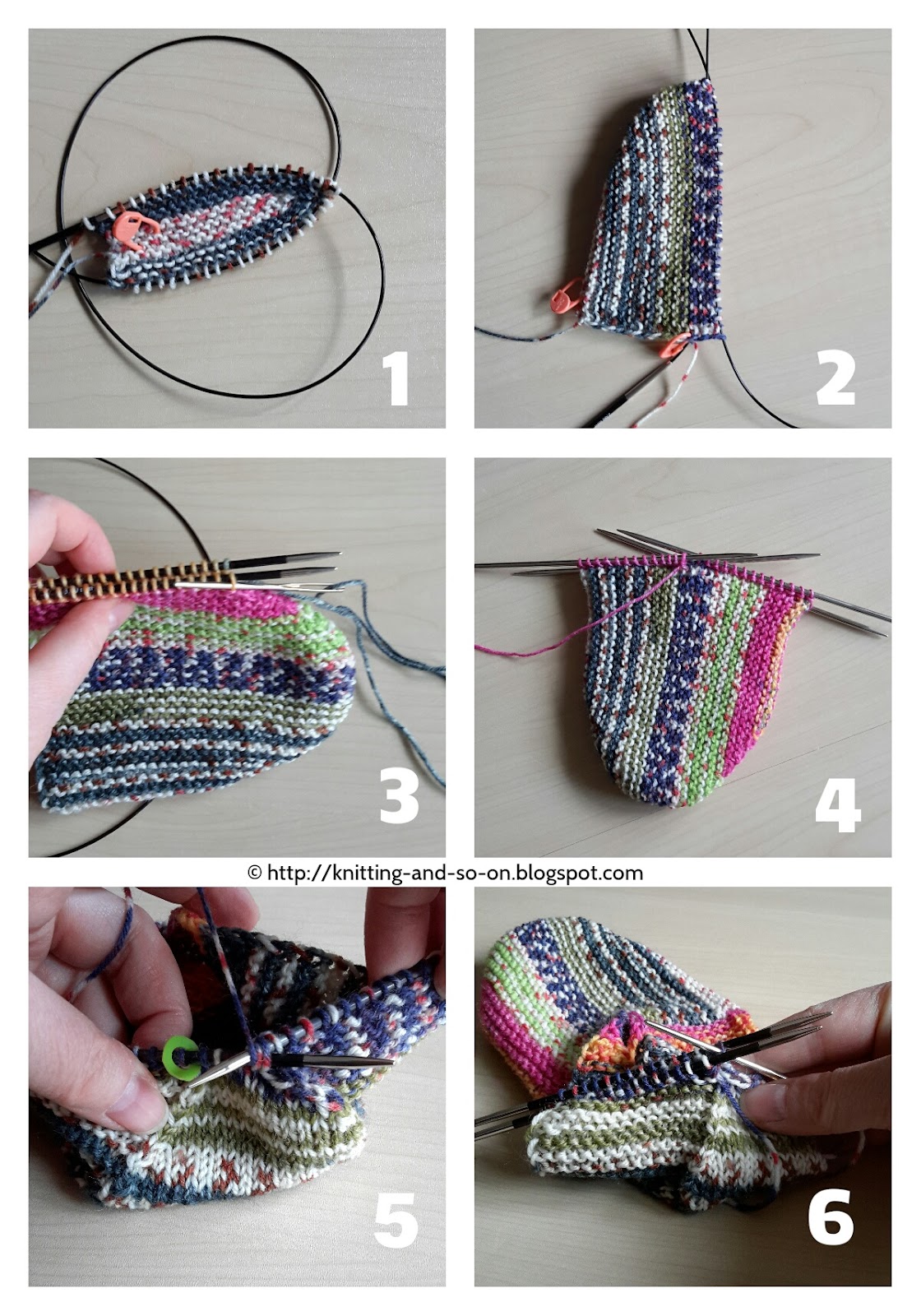 1

2

3

4

© http://knitting-and-so-on.blogspot.com

5

6