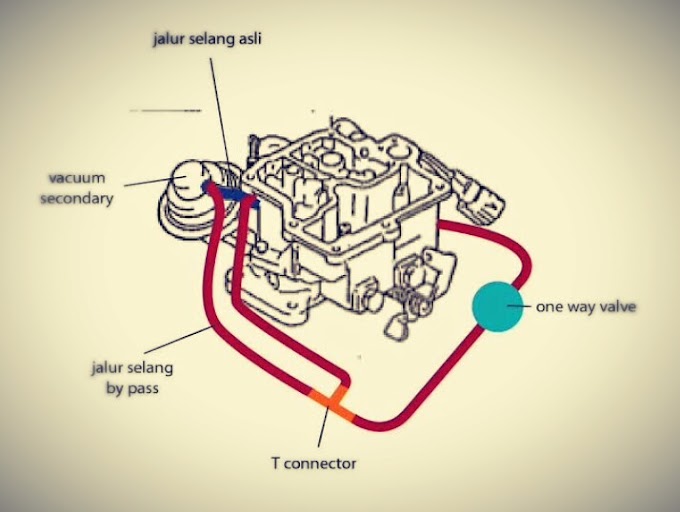 jalur selang asli

vacuum secondary

one way valve

jalur selang by pass

T connector