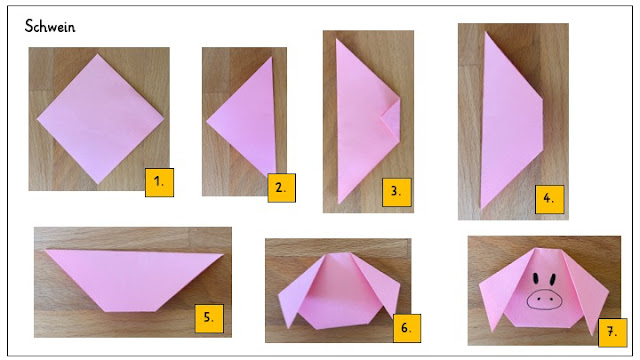 Schwein

1.

2.

3.

4.

5.

6.

7.